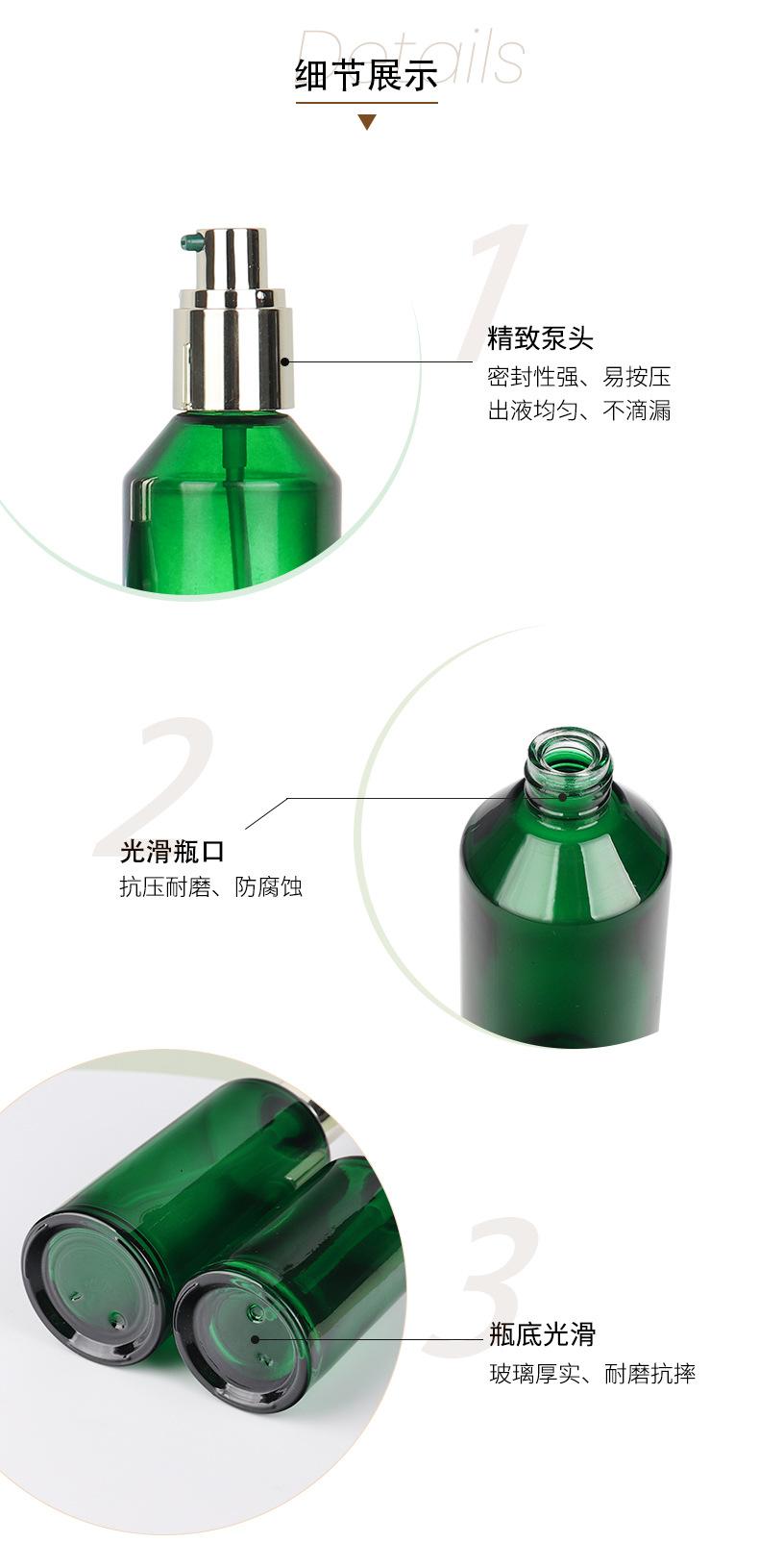 Details
细节展示

1
精致泵头
密封性强、易按压
出液均匀、不滴漏

2
光滑瓶口
抗压耐磨、防腐蚀

3
瓶底光滑
玻璃厚实、耐磨抗摔