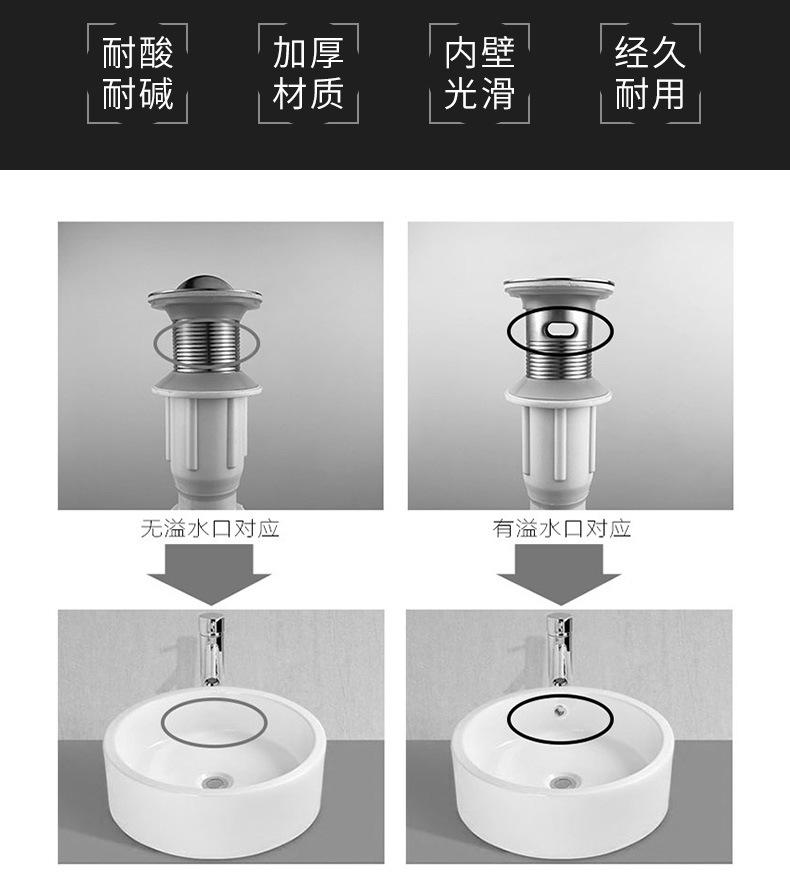 耐酸耐碱

加厚材质

内壁光滑

经久耐用

无溢水口对应

有溢水口对应