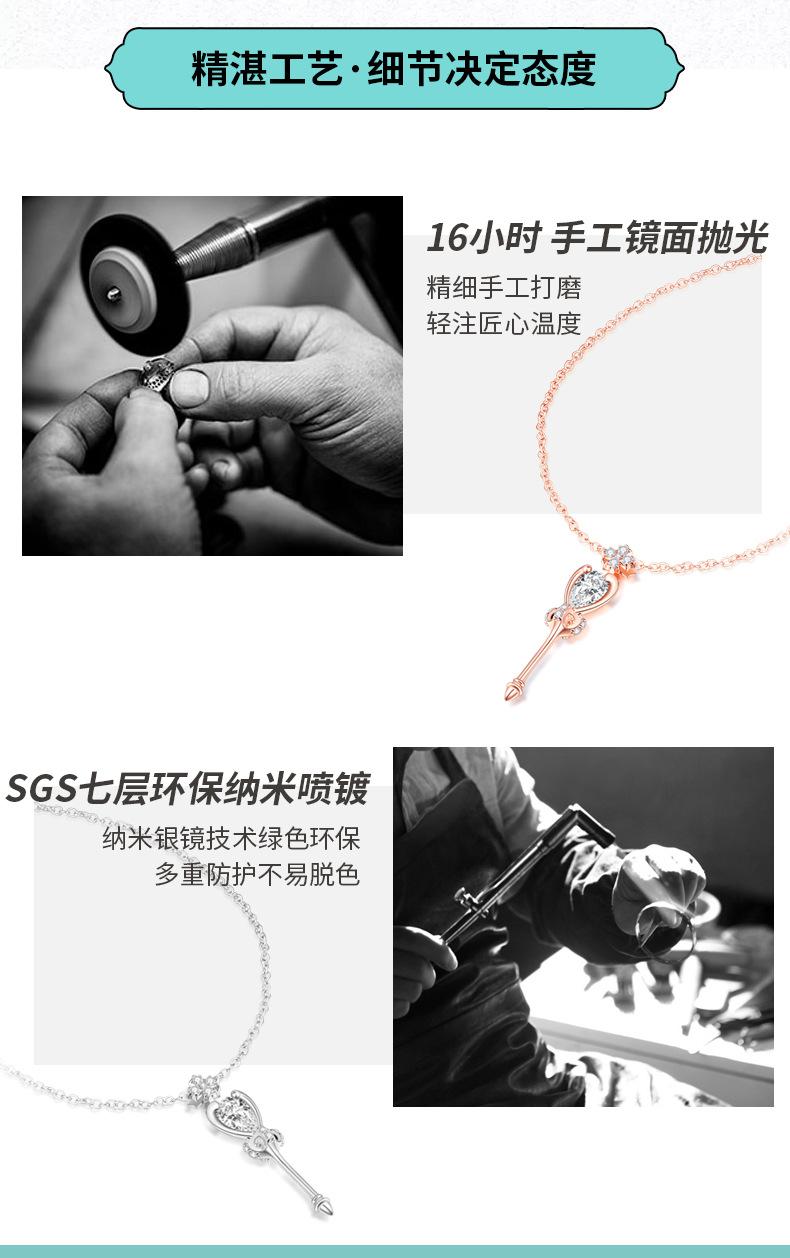 精湛工艺·细节决定态度

16小时 手工镜面抛光
精细手工打磨
轻注匠心温度

SGS七层环保纳米喷镀
纳米银镜技术绿色环保
多重防护不易脱色