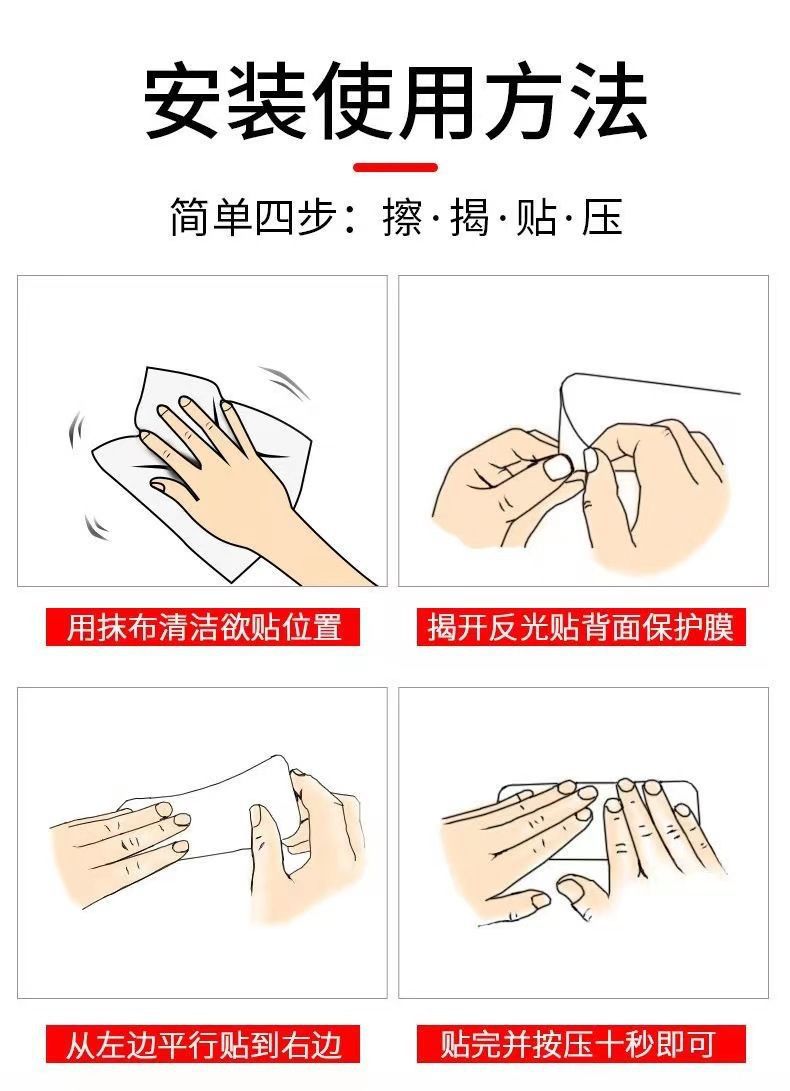 安装使用方法

简单四步：擦·揭·贴·压

用抹布清洁欲贴位置

揭开反光贴背面保护膜

从左边平行贴到右边

贴完并按压十秒即可