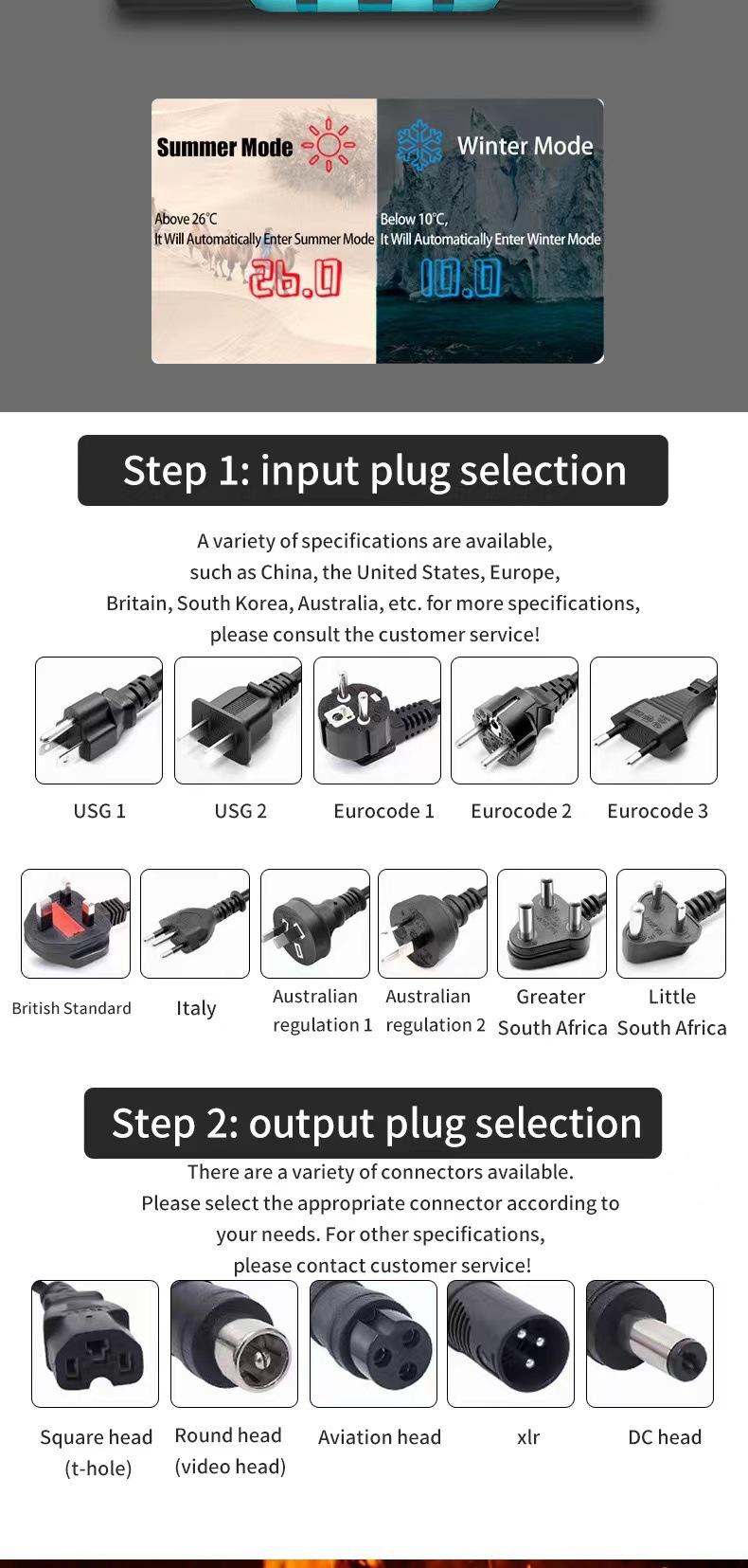 Summer Mode

Above 26°C
It Will Automatically Enter Summer Mode

26.0

Winter Mode

Below 10°C,
It Will Automatically Enter Winter Mode

10.0

Step 1: input plug selection

A variety of specifications are available, such as China, the United States, Europe, Britain, South Korea, Australia, etc. for more specifications, please consult the customer service!

USG 1

USG 2

Eurocode 1

Eurocode 2

Eurocode 3

British Standard

Italy

Australian regulation 1

Australian regulation 2

Greater South Africa

Little South Africa

Step 2: output plug selection

There are a variety of connectors available. Please select the appropriate connector according to your needs. For other specifications, please contact customer service!

Square head (t-hole)

Round head (video head)

Aviation head

xlr

DC head