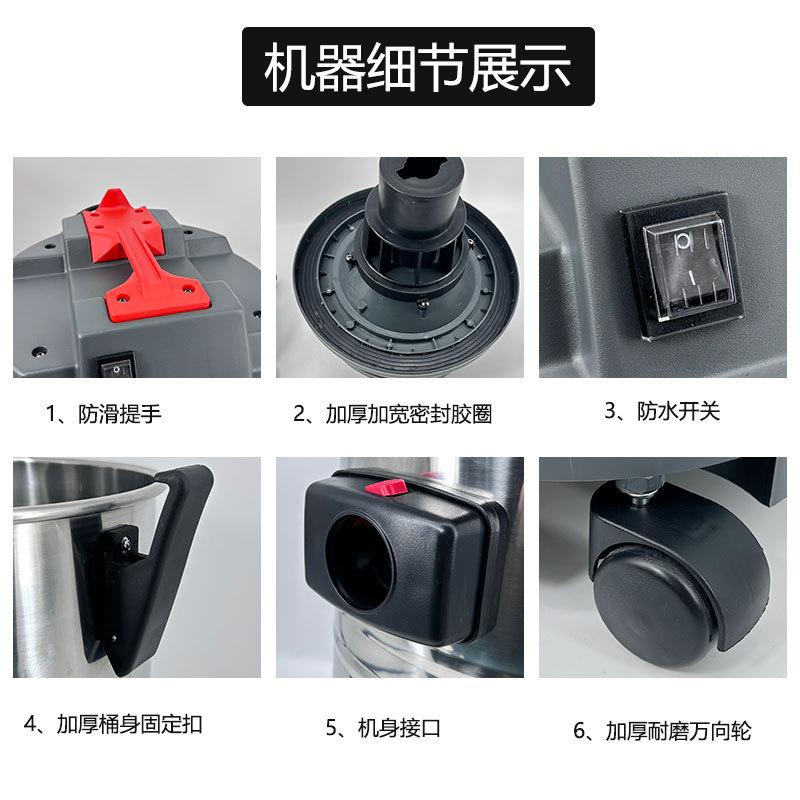 机器细节展示

1、防滑提手

2、加厚加宽密封胶圈

3、防水开关

4、加厚桶身固定扣

5、机身接口

6、加厚耐磨万向轮