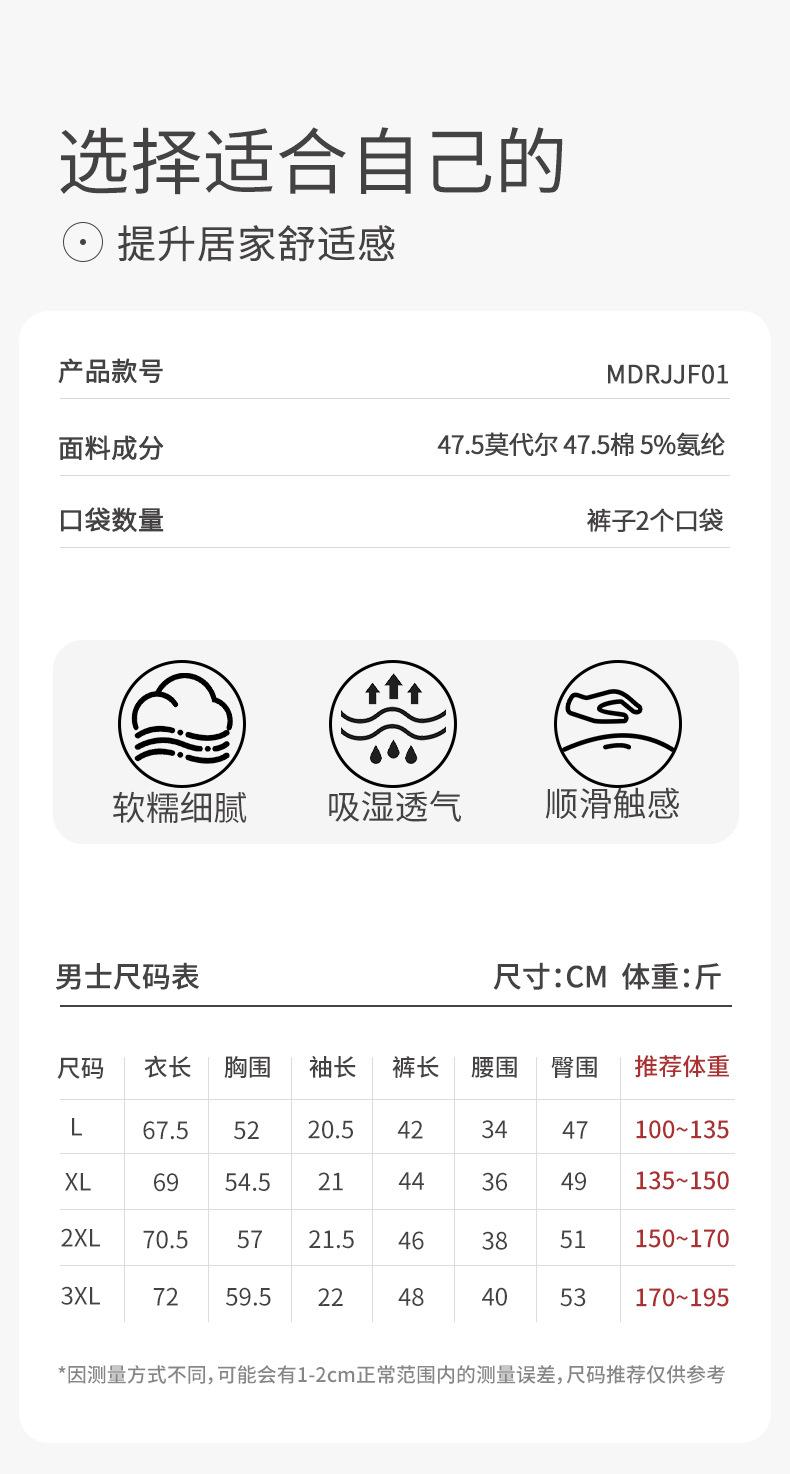 选择适合自己的

提升居家舒适感

产品款号
MDRJJF01

面料成分
47.5莫代尔 47.5棉 5%氨纶

口袋数量
裤子2个口袋

软糯细腻 吸湿透气 顺滑触感

男士尺码表
尺寸:CM 体重:斤

| 尺码 | 衣长 | 胸围 | 袖长 | 裤长 | 腰围 | 臀围 | 推荐体重 |
|---|---|---|---|---|---|---|---|
| L | 67.5 | 52 | 20.5 | 42 | 34 | 47 | 100~135 |
| XL | 69 | 54.5 | 21 | 44 | 36 | 49 | 135~150 |
| 2XL | 70.5 | 57 | 21.5 | 46 | 38 | 51 | 150~170 |
| 3XL | 72 | 59.5 | 22 | 48 | 40 | 53 | 170~195 |

*因测量方式不同,可能会有1-2cm正常范围内的测量误差,尺码推荐仅供参考