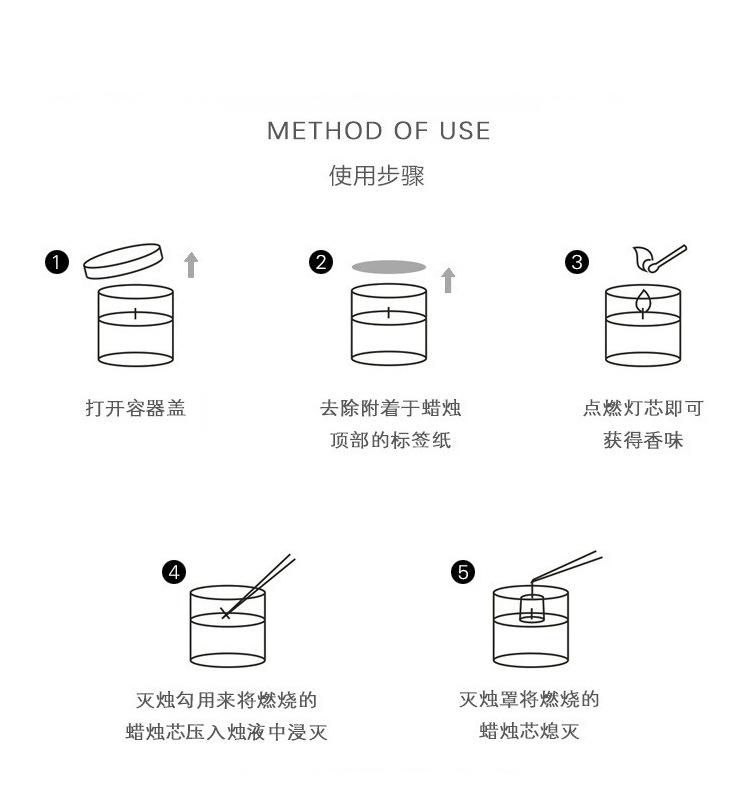 METHOD OF USE
使用步骤

1
打开容器盖

2
去除附着于蜡烛顶部的标签纸

3
点燃灯芯即可获得香味

4
灭烛勾用来将燃烧的蜡烛芯压入烛液中浸灭

5
灭烛罩将燃烧的蜡烛芯熄灭