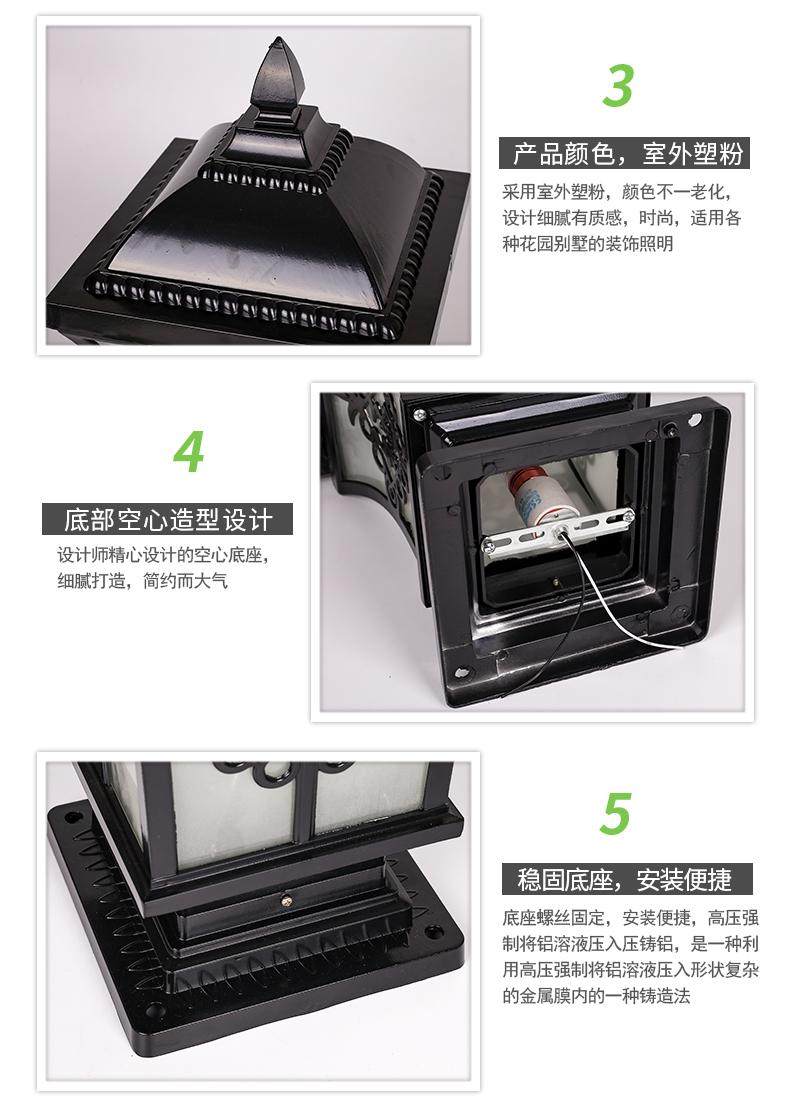 3

产品颜色，室外塑粉

采用室外塑粉，颜色不一老化，设计细腻有质感，时尚，适用各种花园别墅的装饰照明

4

底部空心造型设计

设计师精心设计的空心底座，细腻打造，简约而大气

5

稳固底座，安装便捷

底座螺丝固定，安装便捷，高压强制将铝溶液压入压铸铝，是一种利用高压强制将铝溶液压入形状复杂的金属膜内的一种铸造法