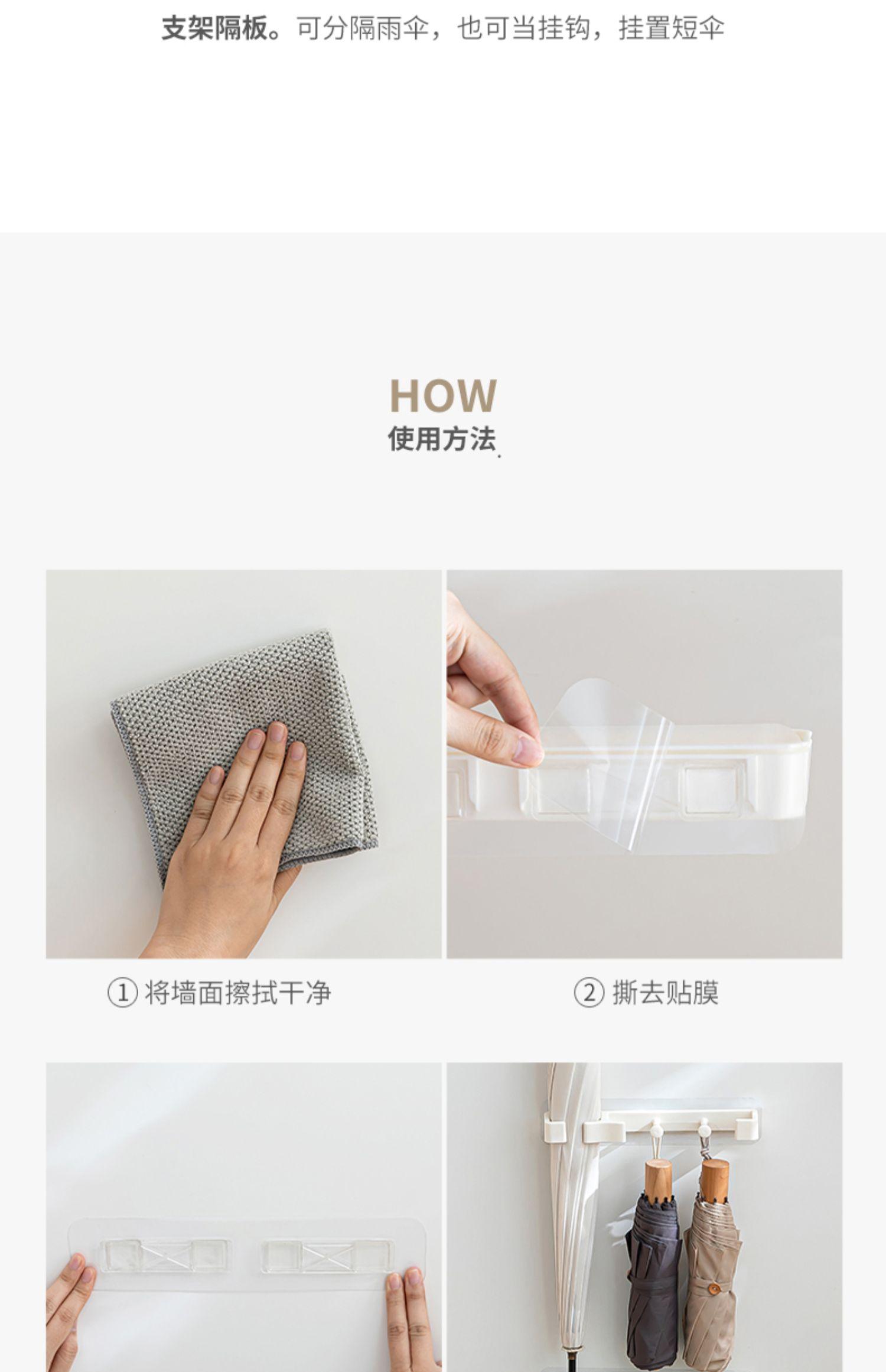 支架隔板。可分隔雨伞，也可当挂钩，挂置短伞

HOW
使用方法

① 将墙面擦拭干净

② 撕去贴膜