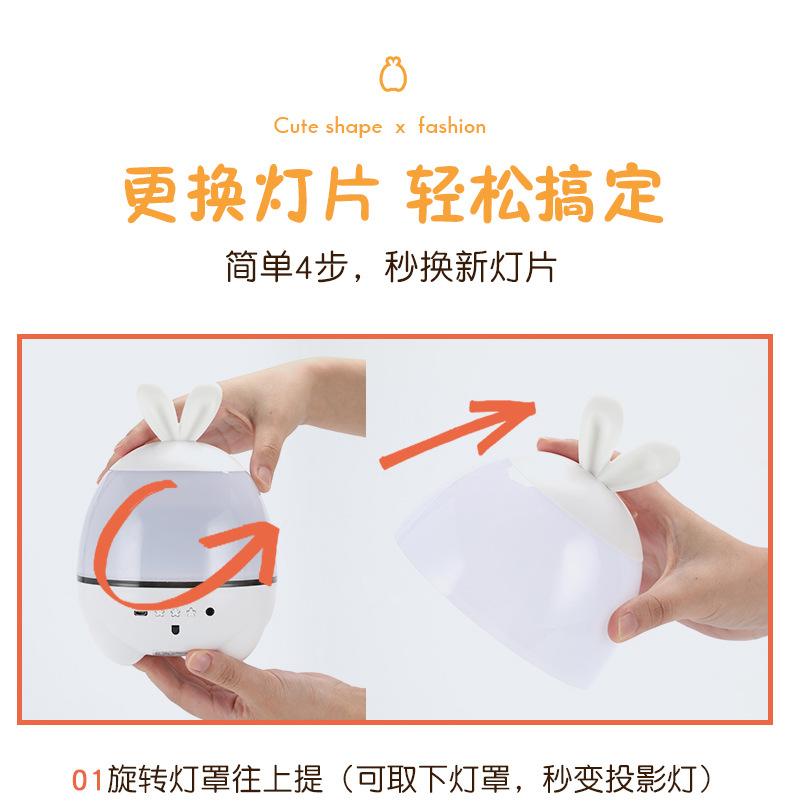 Cute shape x fashion

更换灯片 轻松搞定

简单4步，秒换新灯片

01旋转灯罩往上提（可取下灯罩，秒变投影灯）