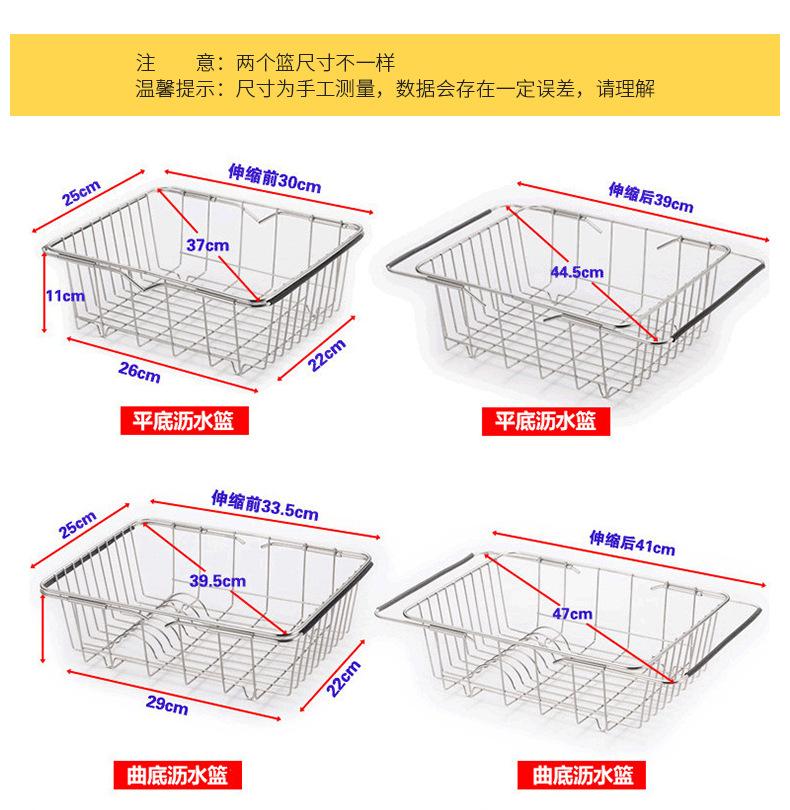 注　　意：两个篮尺寸不一样
温馨提示：尺寸为手工测量，数据会存在一定误差，请理解

25cm
伸缩前30cm
37cm
11cm
26cm
22cm
平底沥水篮

伸缩后39cm
44.5cm
平底沥水篮

25cm
伸缩前33.5cm
39.5cm
29cm
22cm
曲底沥水篮

伸缩后41cm
47cm
曲底沥水篮