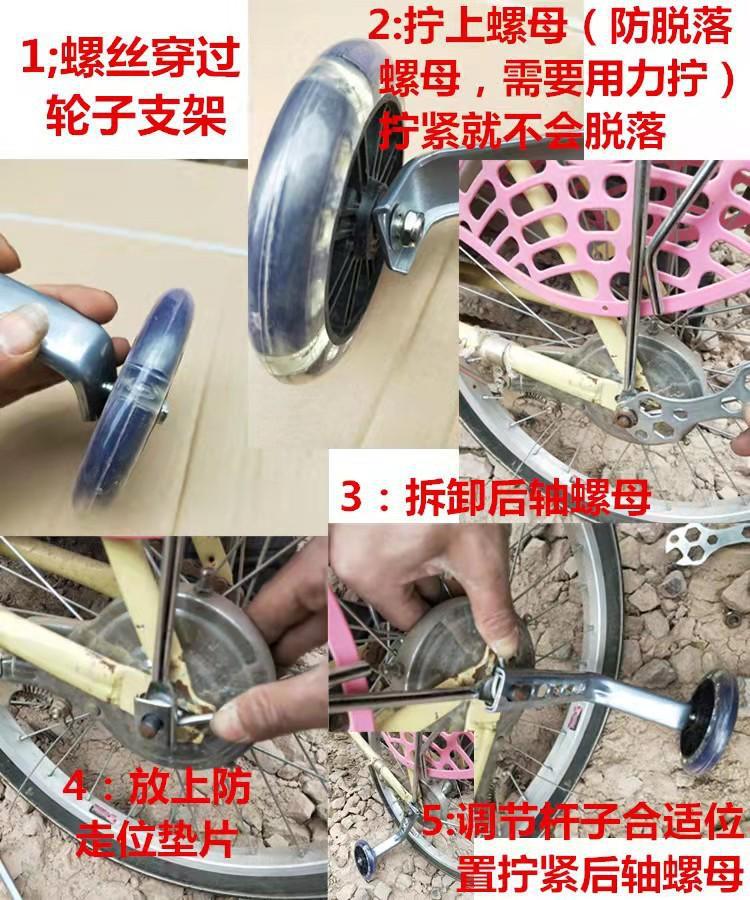 1;螺丝穿过轮子支架

2:拧上螺母（防脱落螺母，需要用力拧）拧紧就不会脱落

3：拆卸后轴螺母

4：放上防走位垫片

5:调节杆子合适位置拧紧后轴螺母