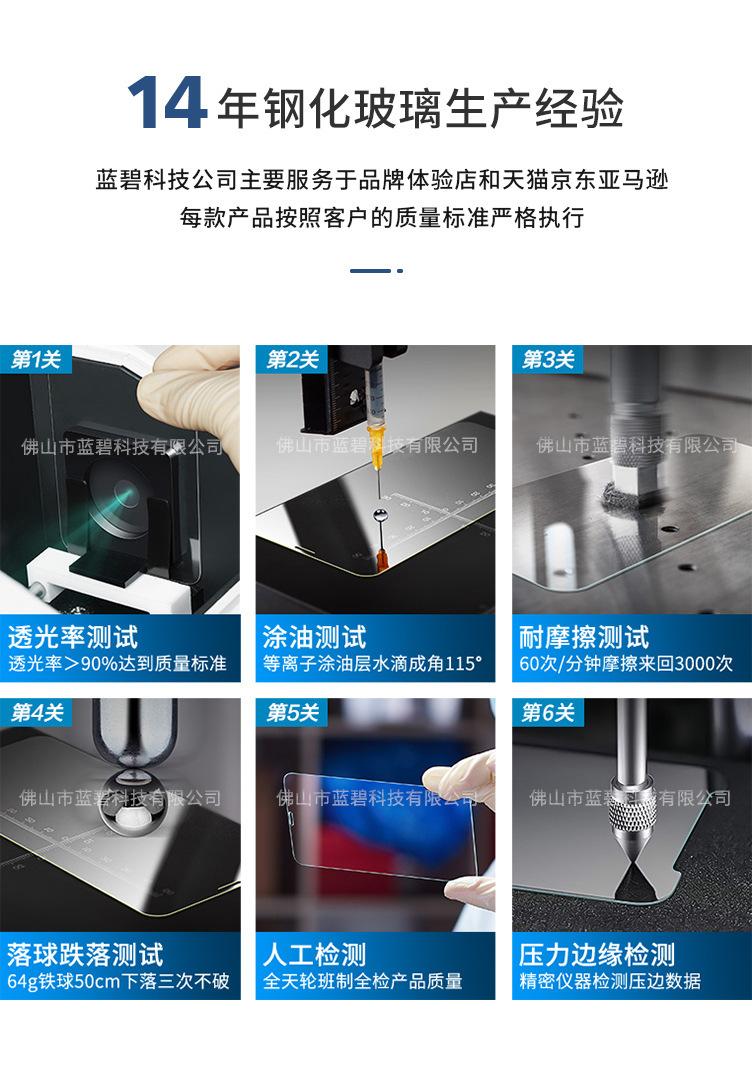 14 年钢化玻璃生产经验

蓝碧科技公司主要服务于品牌体验店和天猫京东亚马逊
每款产品按照客户的质量标准严格执行

第1关
佛山市蓝碧科技有限公司
透光率测试
透光率＞90%达到质量标准

第2关
佛山市蓝碧科技有限公司
涂油测试
等离子涂油层水滴成角115°

第3关
佛山市蓝碧科技有限公司
耐摩擦测试
60次/分钟摩擦来回3000次

第4关
佛山市蓝碧科技有限公司
落球跌落测试
64g铁球50cm下落三次不破

第5关
佛山市蓝碧科技有限公司
人工检测
全天轮班制全检产品质量

第6关
佛山市蓝碧科技有限公司
压力边缘检测
精密仪器检测压边数据