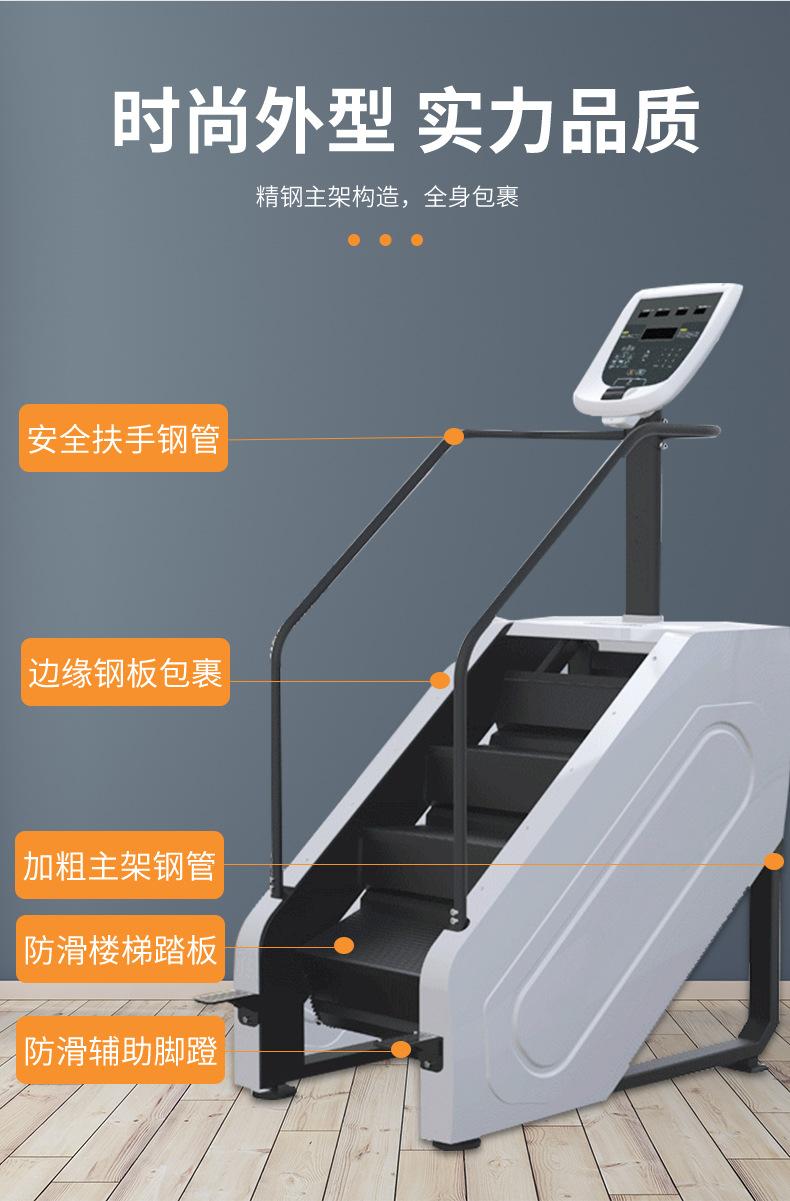 时尚外型 实力品质

精钢主架构造，全身包裹

安全扶手钢管

边缘钢板包裹

加粗主架钢管

防滑楼梯踏板

防滑辅助脚蹬