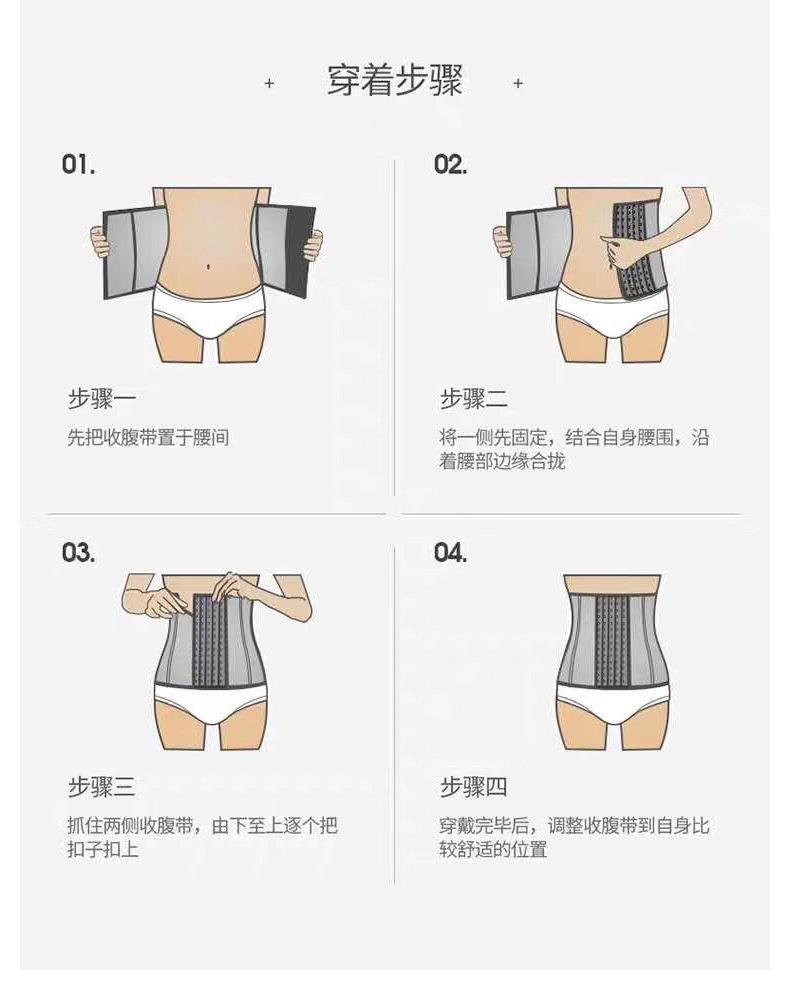 + 穿着步骤 +

01.

步骤一

先把收腹带置于腰间

02.

步骤二

将一侧先固定，结合自身腰围，沿着腰部边缘合拢

03.

步骤三

抓住两侧收腹带，由下至上逐个把扣子扣上

04.

步骤四

穿戴完毕后，调整收腹带到自身比较舒适的位置