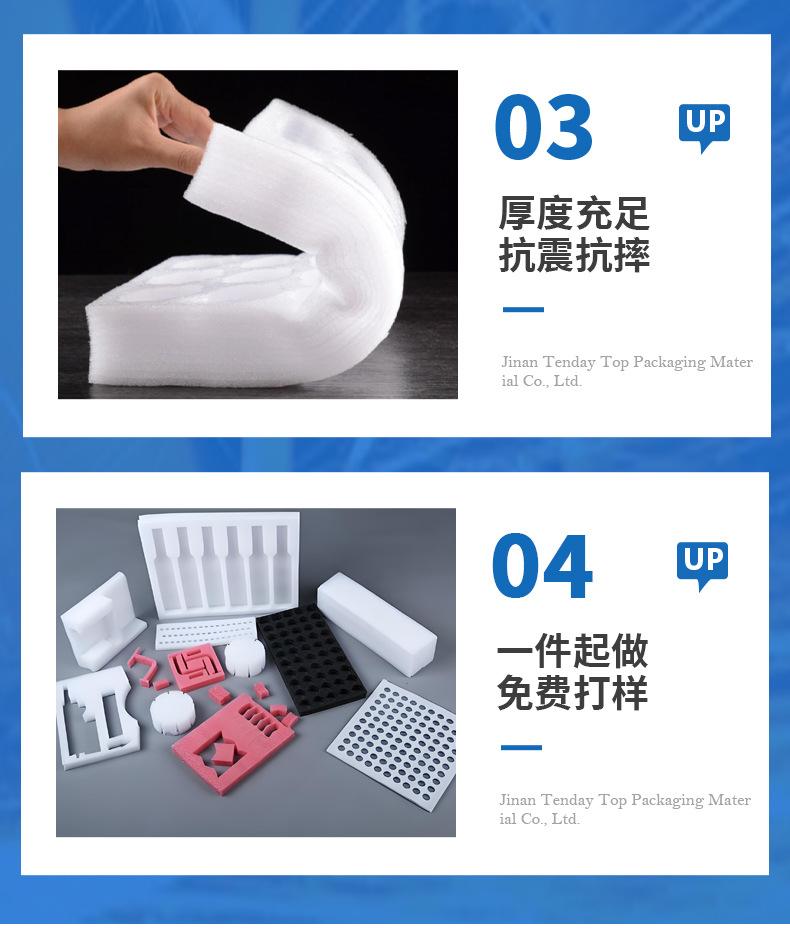 03

UP

厚度充足
抗震抗摔

Jinan Tenday Top Packaging Material Co., Ltd.

04

UP

一件起做
免费打样

Jinan Tenday Top Packaging Material Co., Ltd.