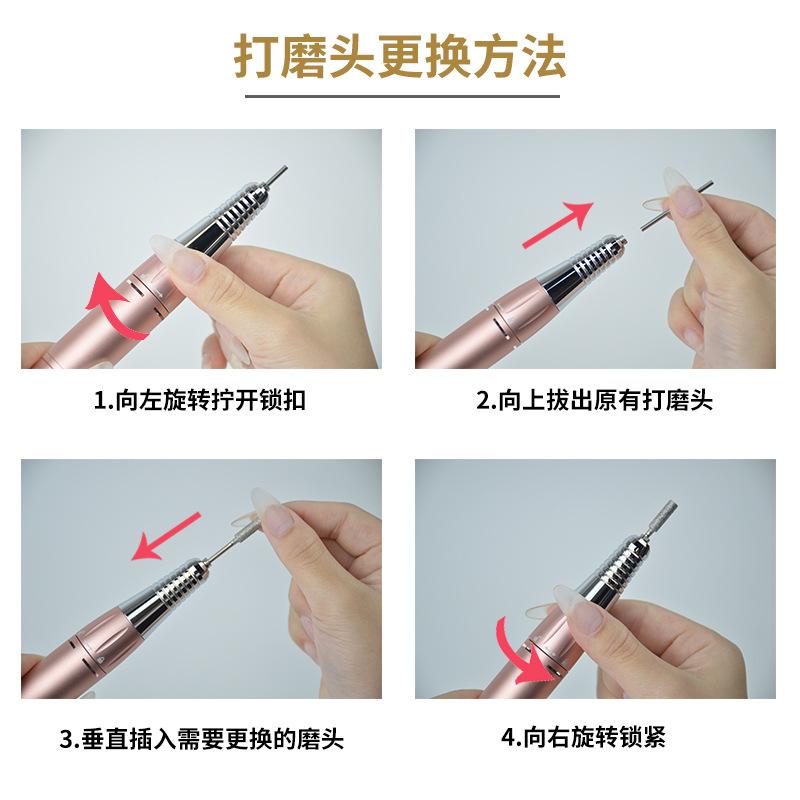 打磨头更换方法

1.向左旋转拧开锁扣

2.向上拔出原有打磨头

3.垂直插入需要更换的磨头

4.向右旋转锁紧