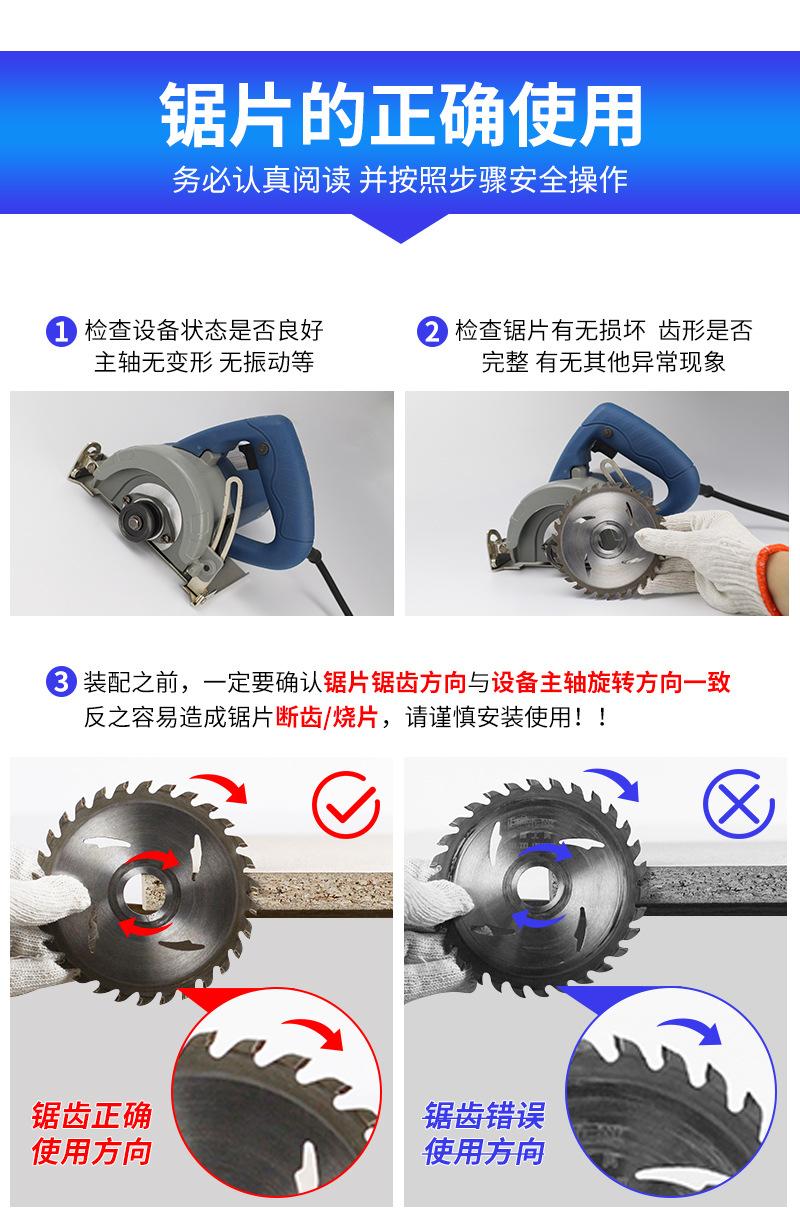 锯片的正确使用

务必认真阅读 并按照步骤安全操作

1 检查设备状态是否良好 主轴无变形 无振动等

2 检查锯片有无损坏 齿形是否完整 有无其他异常现象

3 装配之前，一定要确认锯片锯齿方向与设备主轴旋转方向一致 反之容易造成锯片断齿/烧片，请谨慎安装使用！！

锯齿正确使用方向

锯齿错误使用方向