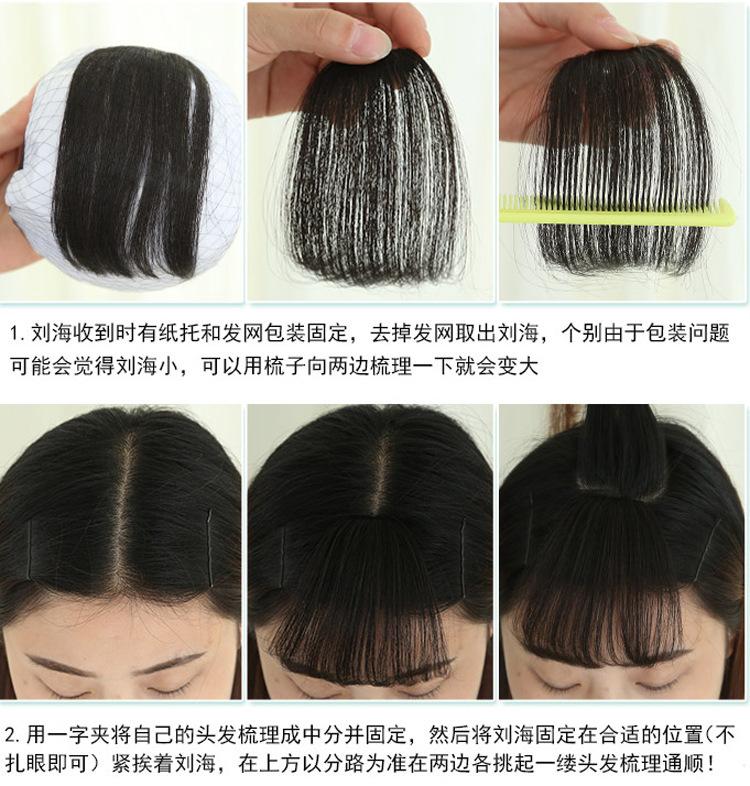 1. 刘海收到时有纸托和发网包装固定，去掉发网取出刘海，个别由于包装问题可能会觉得刘海小，可以用梳子向两边梳理一下就会变大

2. 用一字夹将自己的头发梳理成中分并固定，然后将刘海固定在合适的位置（不扎眼即可）紧挨着刘海，在上方以分路为准在两边各挑起一缕头发梳理通顺！