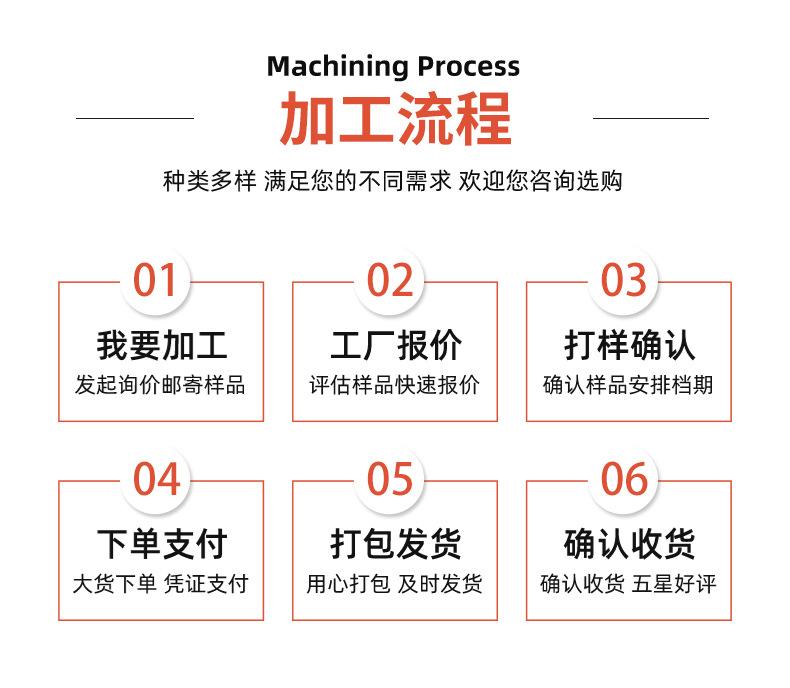 Machining Process
加工流程

种类多样 满足您的不同需求 欢迎您咨询选购

01
我要加工
发起询价邮寄样品

02
工厂报价
评估样品快速报价

03
打样确认
确认样品安排档期

04
下单支付
大货下单 凭证支付

05
打包发货
用心打包 及时发货

06
确认收货
确认收货 五星好评