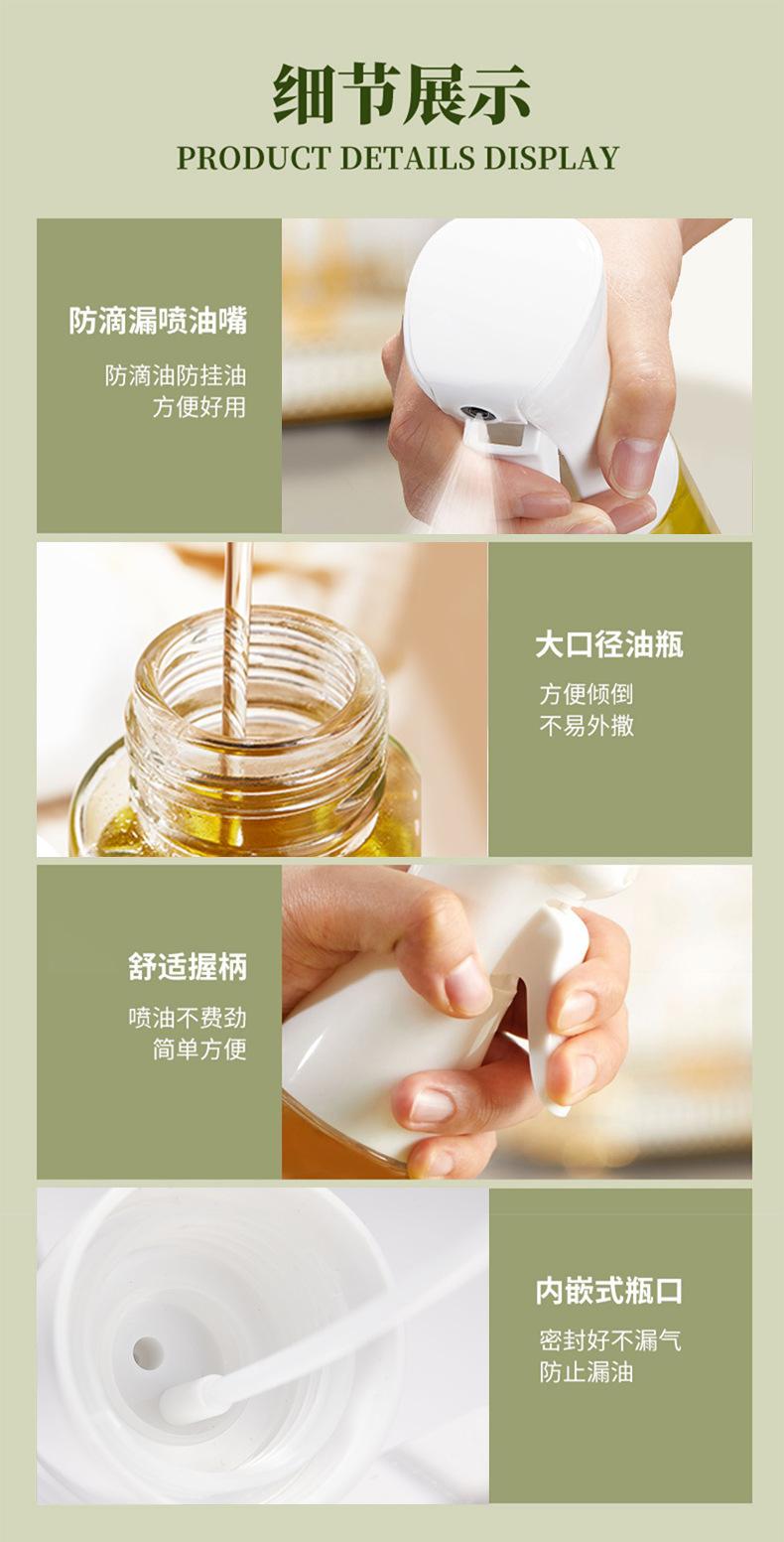 细节展示
PRODUCT DETAILS DISPLAY

防滴漏喷油嘴

防滴油防挂油
方便好用

大口径油瓶

方便倾倒
不易外撒

舒适握柄

喷油不费劲
简单方便

内嵌式瓶口

密封好不漏气
防止漏油