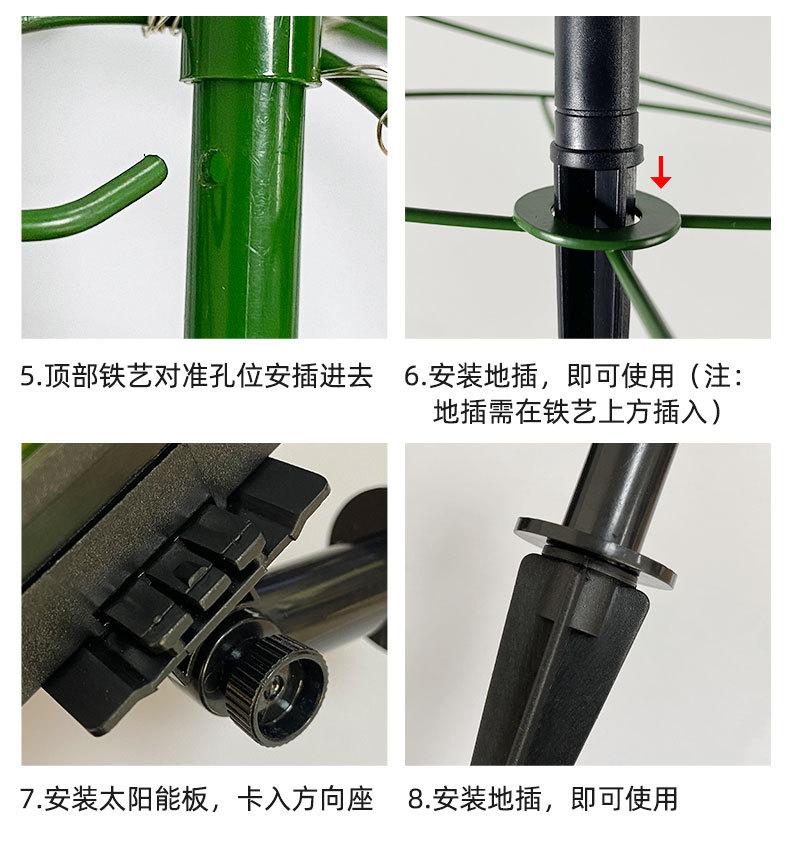 5.顶部铁艺对准孔位安插进去

6.安装地插，即可使用（注：地插需在铁艺上方插入）

7.安装太阳能板，卡入方向座

8.安装地插，即可使用