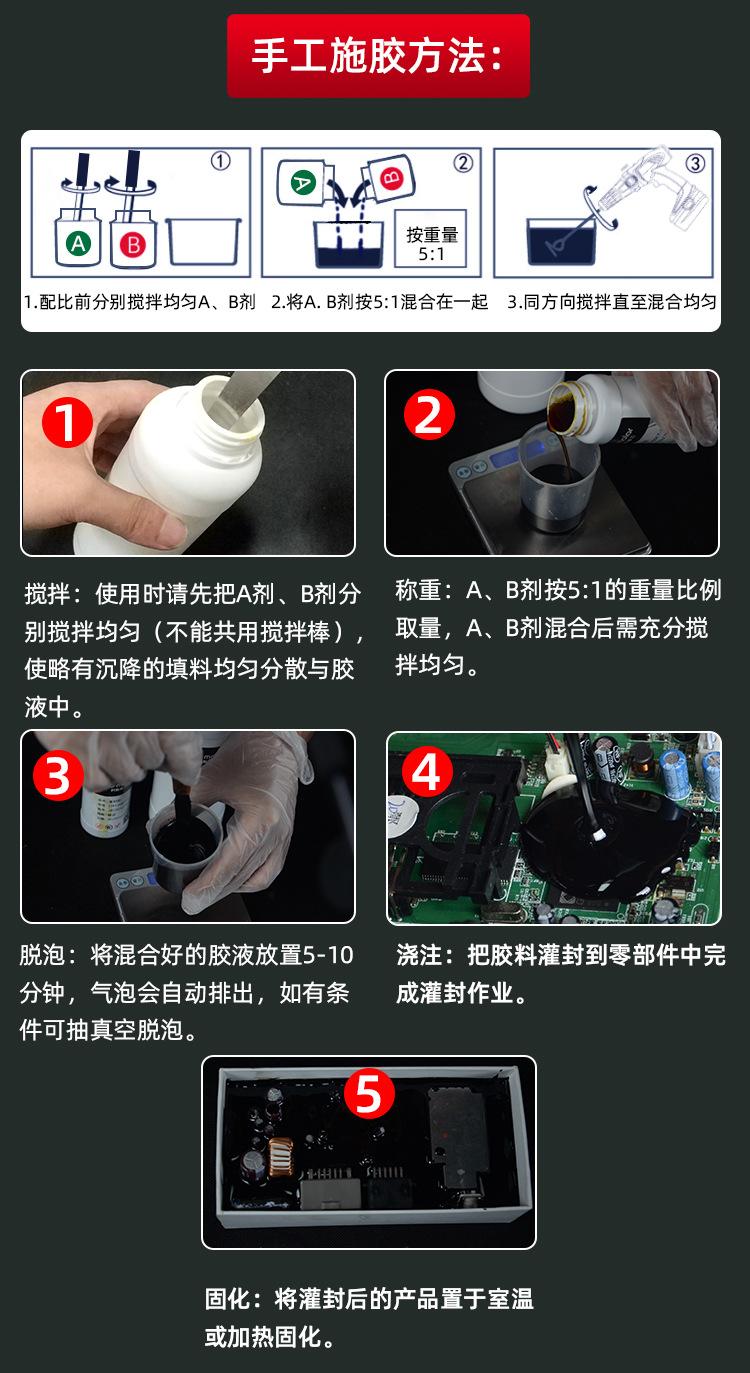 手工施胶方法：

①
A B
②
A B
按重量
5:1
③

1.配比前分别搅拌均匀A、B剂 2.将A. B剂按5:1混合在一起 3.同方向搅拌直至混合均匀

1

搅拌：使用时请先把A剂、B剂分别搅拌均匀（不能共用搅拌棒），使略有沉降的填料均匀分散与胶液中。

2

称重：A、B剂按5:1的重量比例取量，A、B剂混合后需充分搅拌均匀。

3

脱泡：将混合好的胶液放置5-10分钟，气泡会自动排出，如有条件可抽真空脱泡。

4

浇注：把胶料灌封到零部件中完成灌封作业。

5

固化：将灌封后的产品置于室温或加热固化。