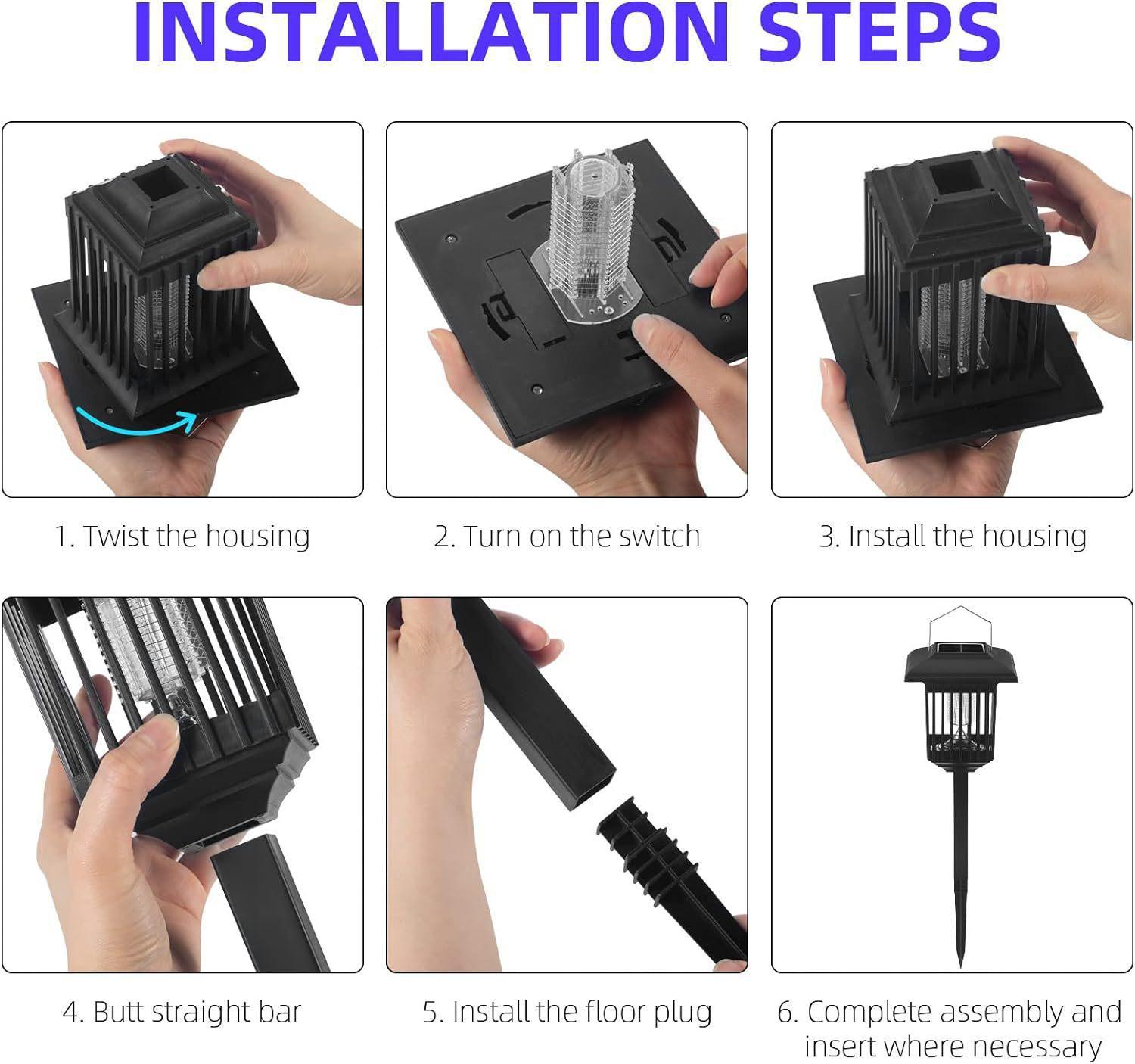 INSTALLATION STEPS

1. Twist the housing

2. Turn on the switch

3. Install the housing

4. Butt straight bar

5. Install the floor plug

6. Complete assembly and insert where necessary