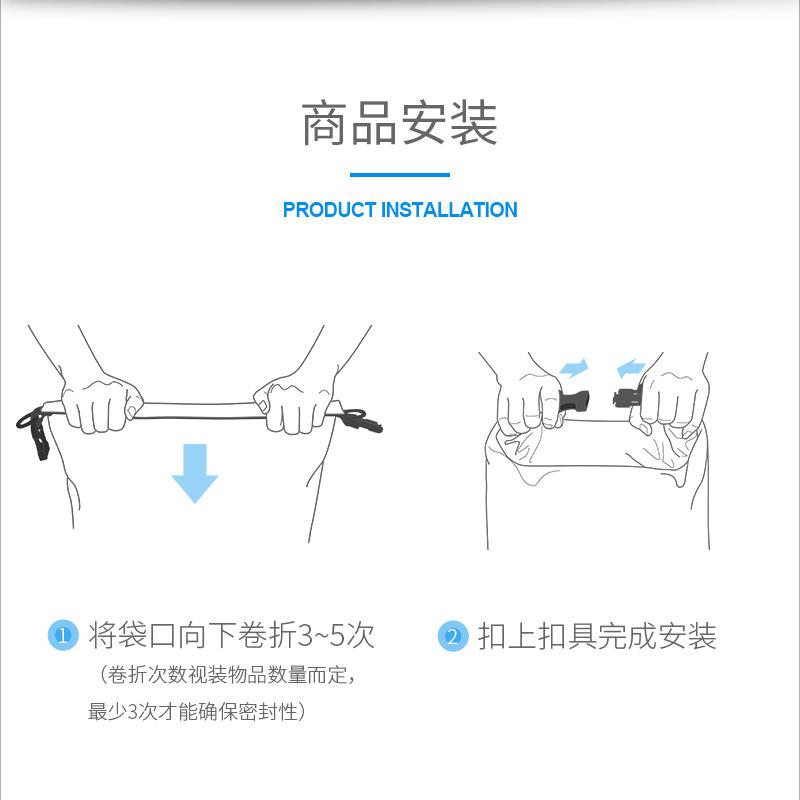 商品安装

PRODUCT INSTALLATION

1 将袋口向下卷折3~5次

（卷折次数视装物品数量而定，最少3次才能确保密封性）

2 扣上扣具完成安装