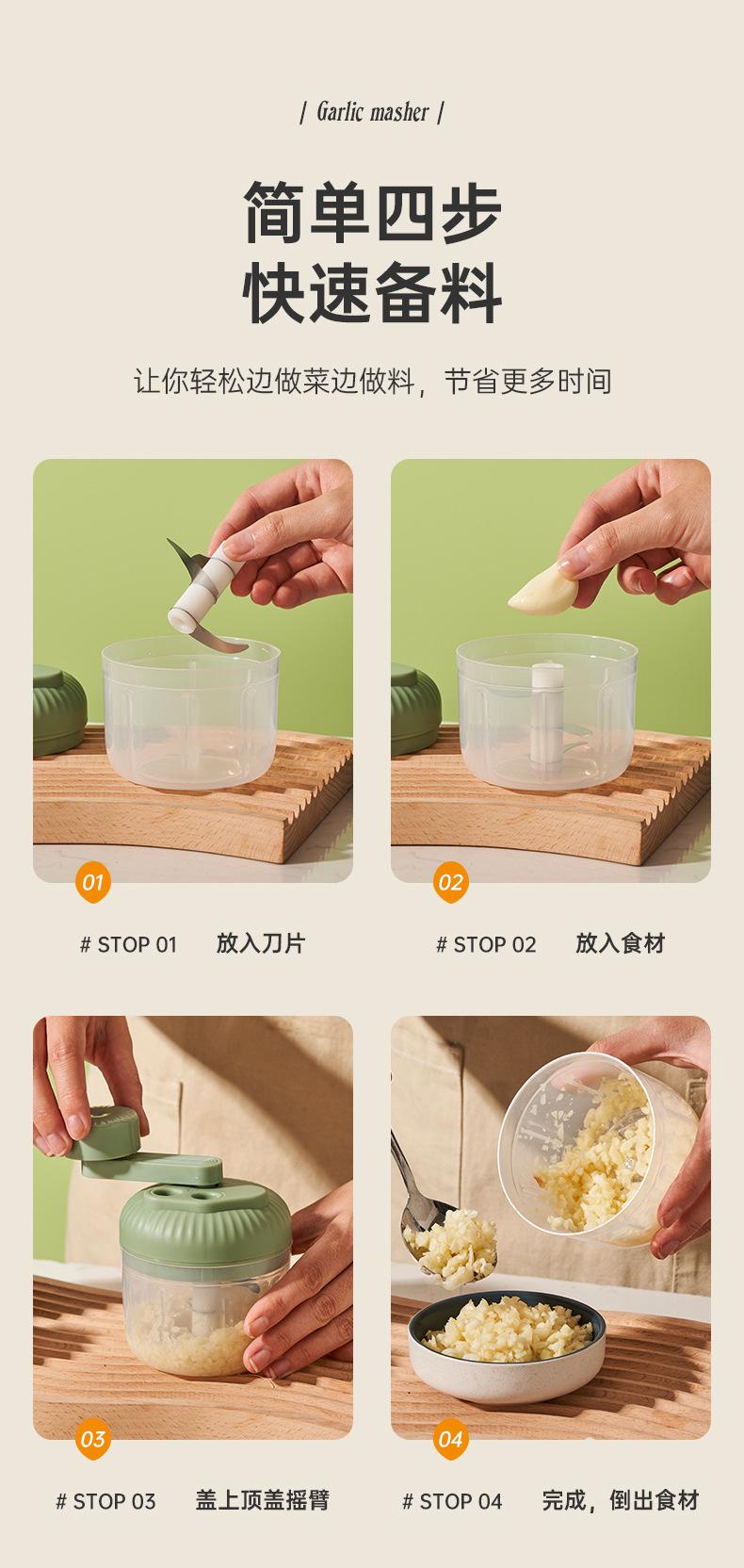 / Garlic masher /

简单四步
快速备料

让你轻松边做菜边做料，节省更多时间

01

# STOP 01 放入刀片

02

# STOP 02 放入食材

03

# STOP 03 盖上顶盖摇臂

04

# STOP 04 完成，倒出食材