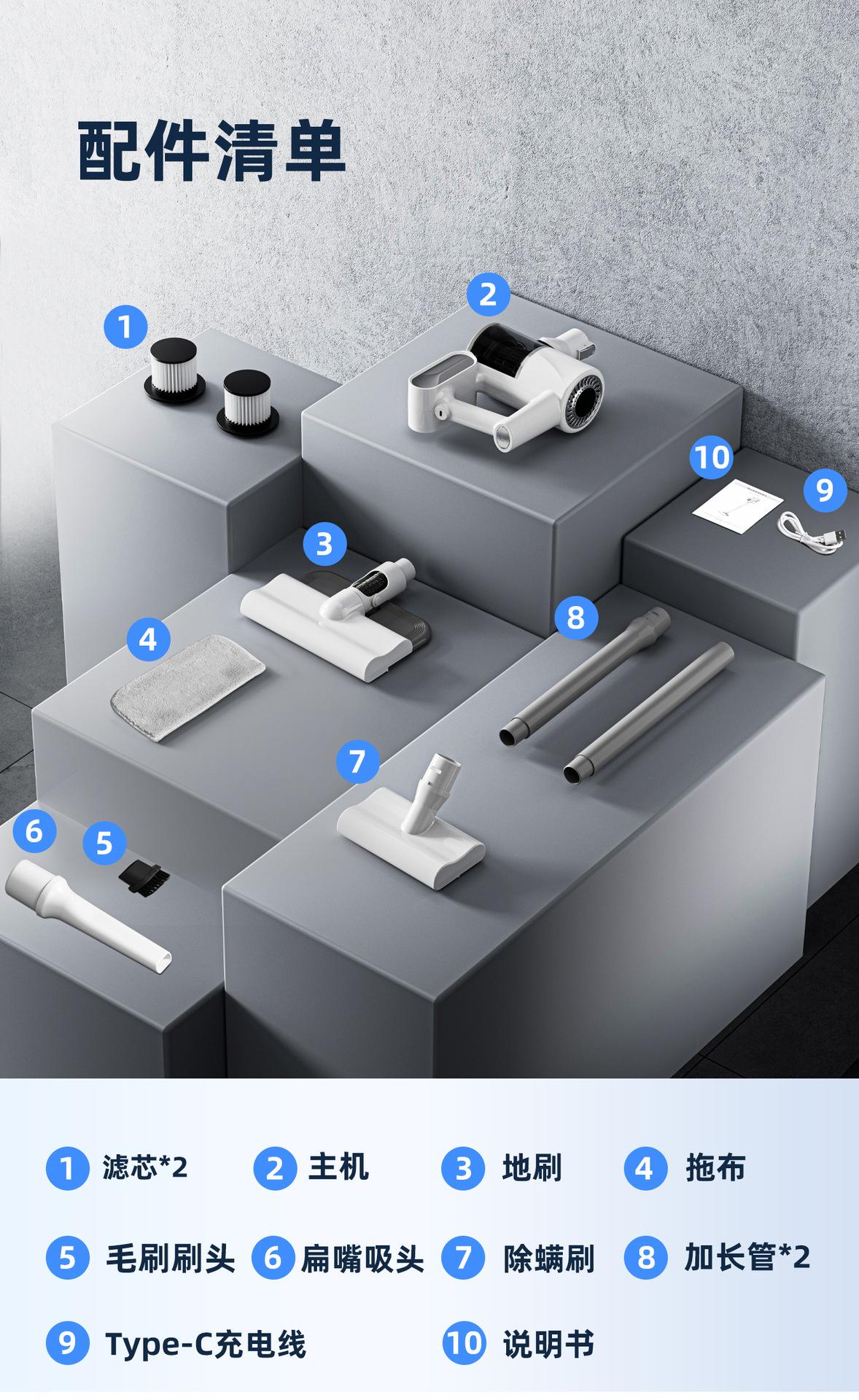 配件清单

1

2

10

9

3

8

4

7

6

5

1 滤芯*2　2 主机　3 地刷　4 拖布

5 毛刷刷头　6 扁嘴吸头　7 除螨刷　8 加长管*2

9 Type-C充电线　10 说明书