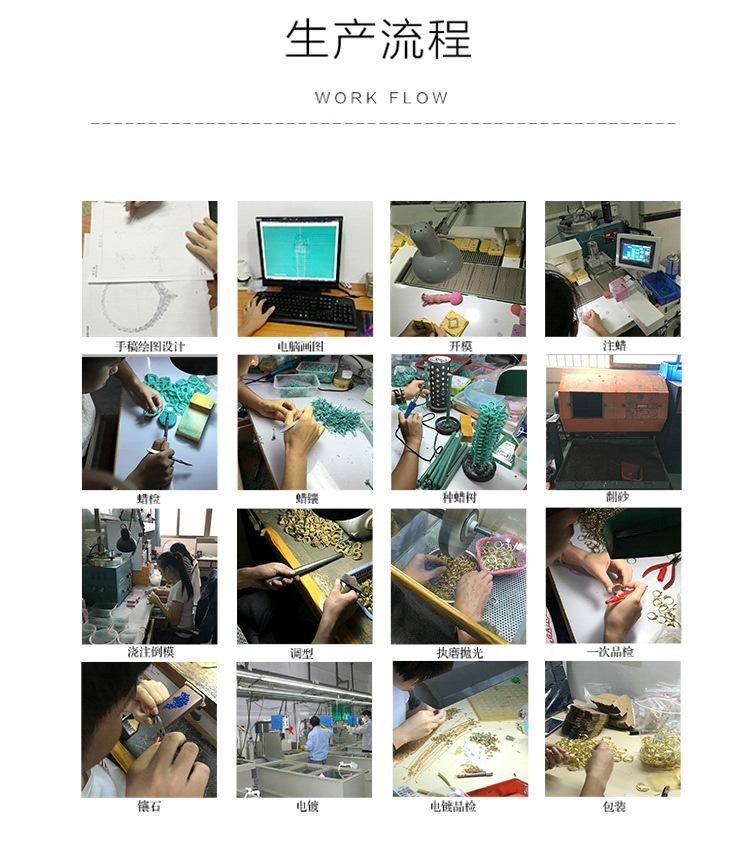 生产流程

WORK FLOW

手稿绘图设计
电脑画图
开模
注蜡

蜡检
蜡镶
种蜡树
翻砂

浇注倒模
调型
执磨抛光
一次品检

镶石
电镀
电镀品检
包装