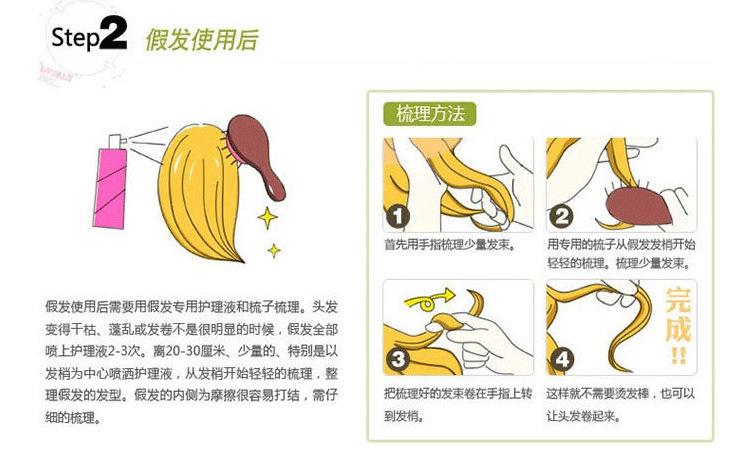 Step2 假发使用后

假发使用后需要用假发专用护理液和梳子梳理。头发变得干枯、蓬乱或发卷不是很明显的时候，假发全部喷上护理液2-3次。离20-30厘米、少量的、特别是以发梢为中心喷洒护理液，从发梢开始轻轻的梳理，整理假发的发型。假发的内侧为摩擦很容易打结，需仔细的梳理。

梳理方法

1 首先用手指梳理少量发束。

2 用专用的梳子从假发发梢开始轻轻的梳理。梳理少量发束。

3 把梳理好的发束卷在手指上转到发梢。

4 完成!! 这样就不需要烫发棒，也可以让头发卷起来。