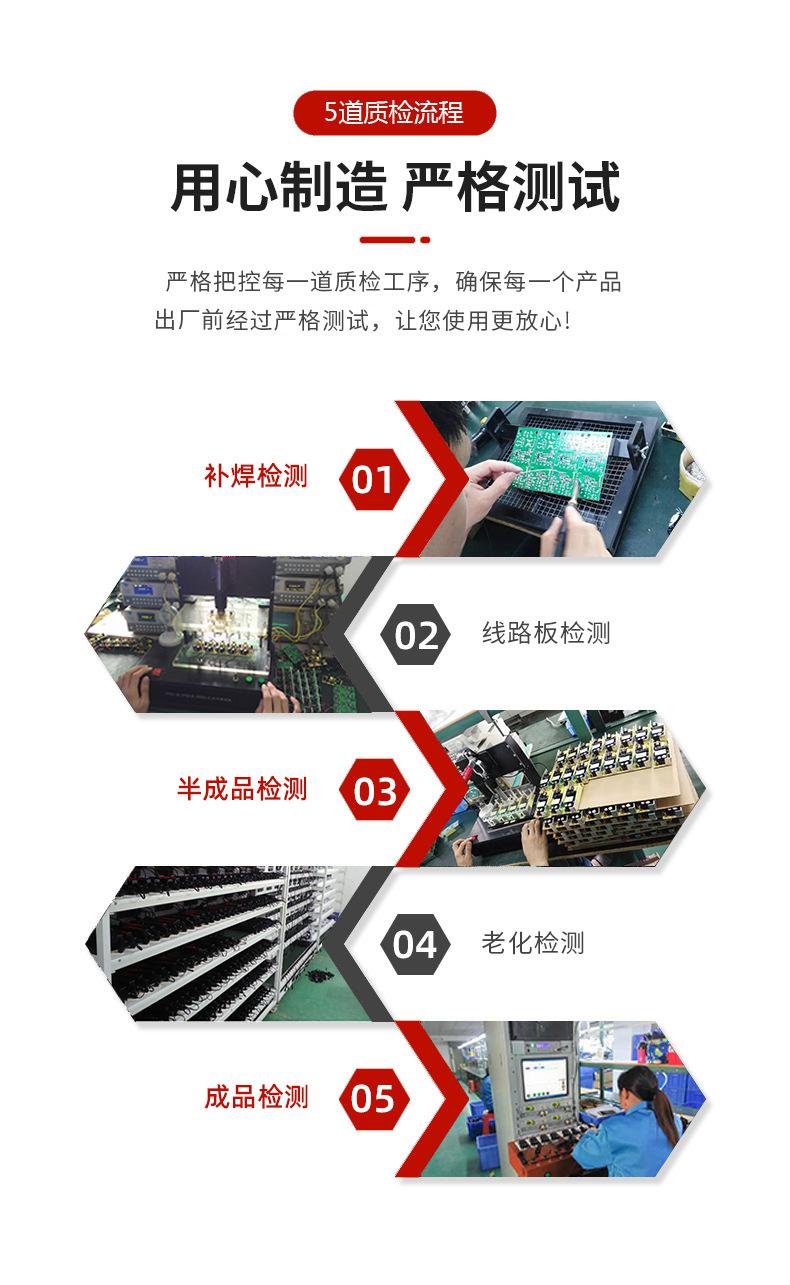 5道质检流程

用心制造 严格测试

严格把控每一道质检工序，确保每一个产品出厂前经过严格测试，让您使用更放心！

补焊检测 01

02 线路板检测

半成品检测 03

04 老化检测

成品检测 05