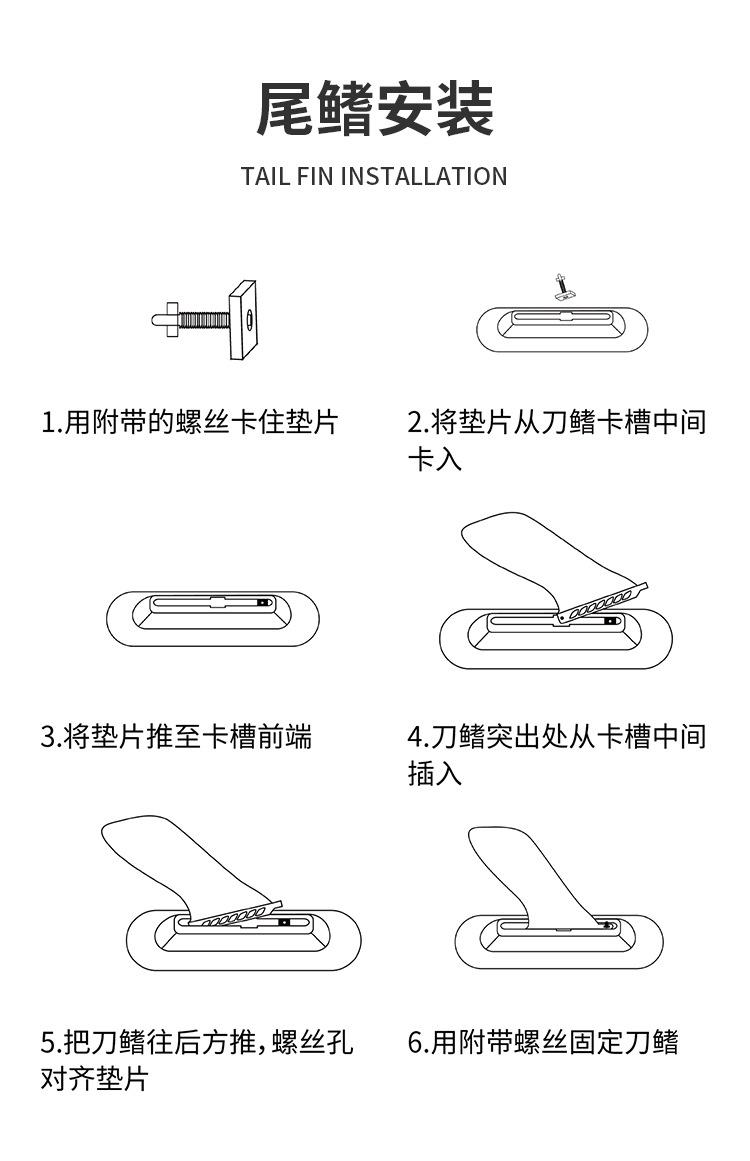 尾鳍安装

TAIL FIN INSTALLATION

1.用附带的螺丝卡住垫片

2.将垫片从刀鳍卡槽中间卡入

3.将垫片推至卡槽前端

4.刀鳍突出处从卡槽中间插入

5.把刀鳍往后方推，螺丝孔对齐垫片

6.用附带螺丝固定刀鳍