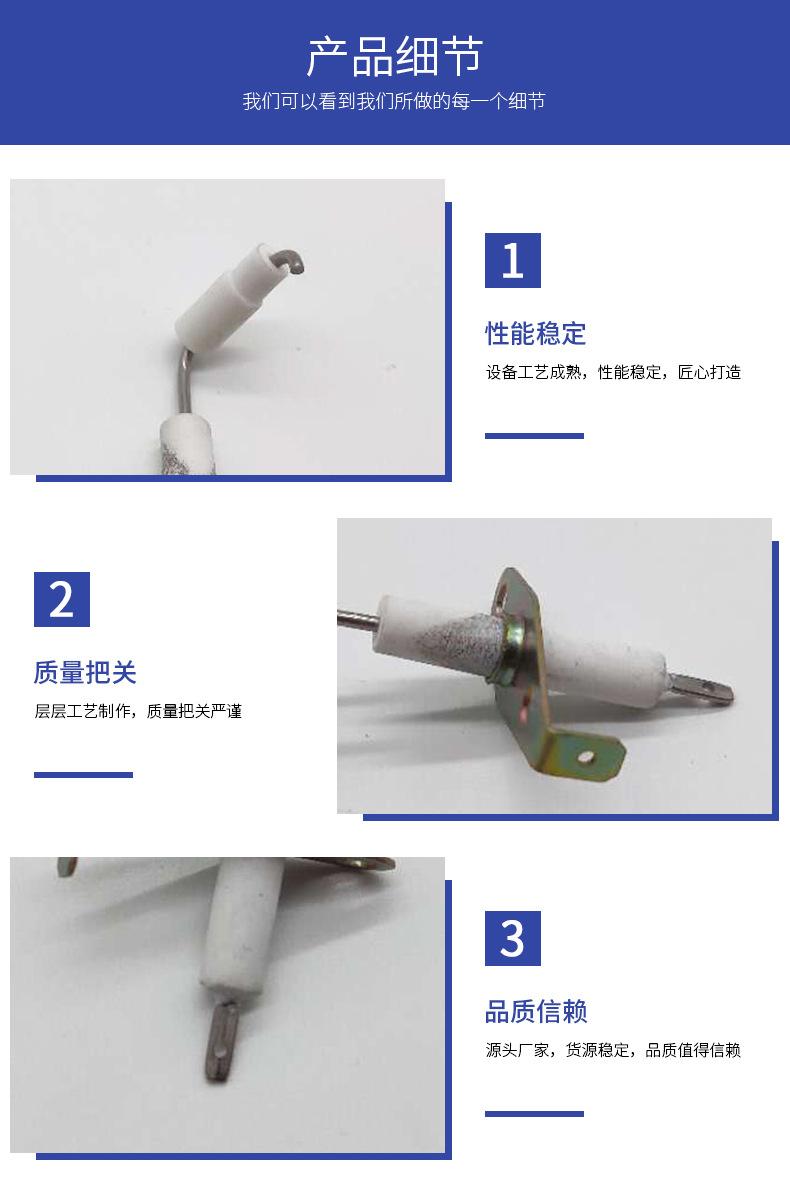 产品细节

我们可以看到我们所做的每一个细节

1

性能稳定

设备工艺成熟，性能稳定，匠心打造

2

质量把关

层层工艺制作，质量把关严谨

3

品质信赖

源头厂家，货源稳定，品质值得信赖