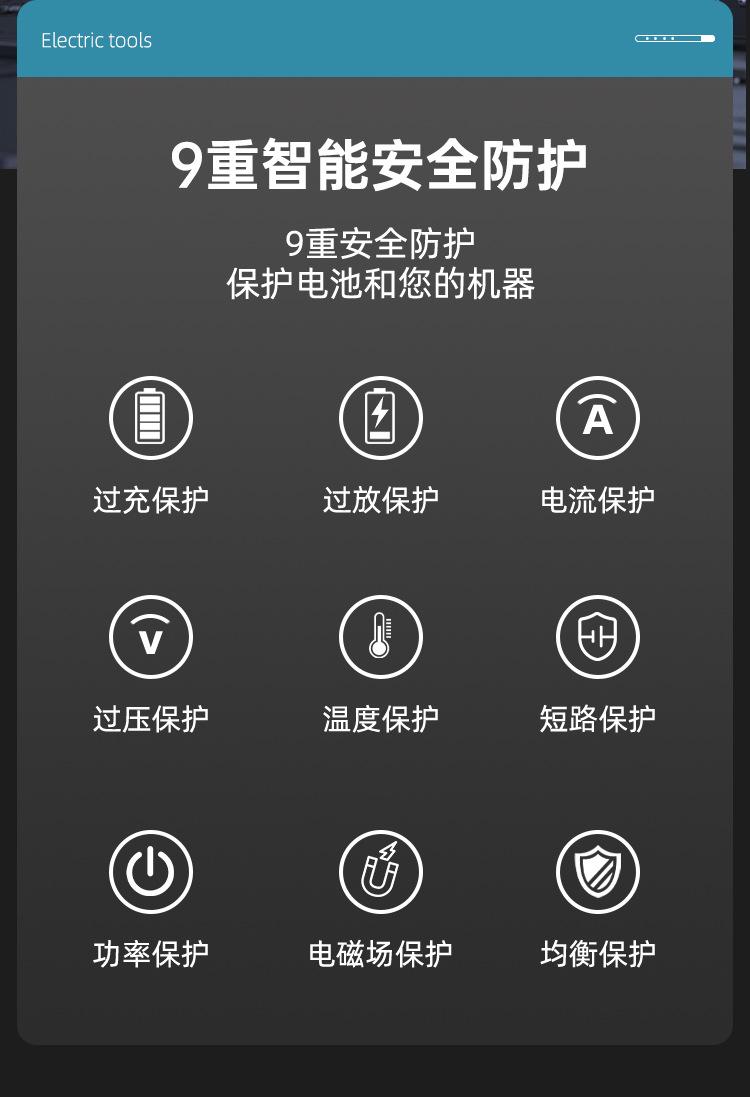 Electric tools

9重智能安全防护

9重安全防护
保护电池和您的机器

过充保护

过放保护

电流保护

过压保护

温度保护

短路保护

功率保护

电磁场保护

均衡保护