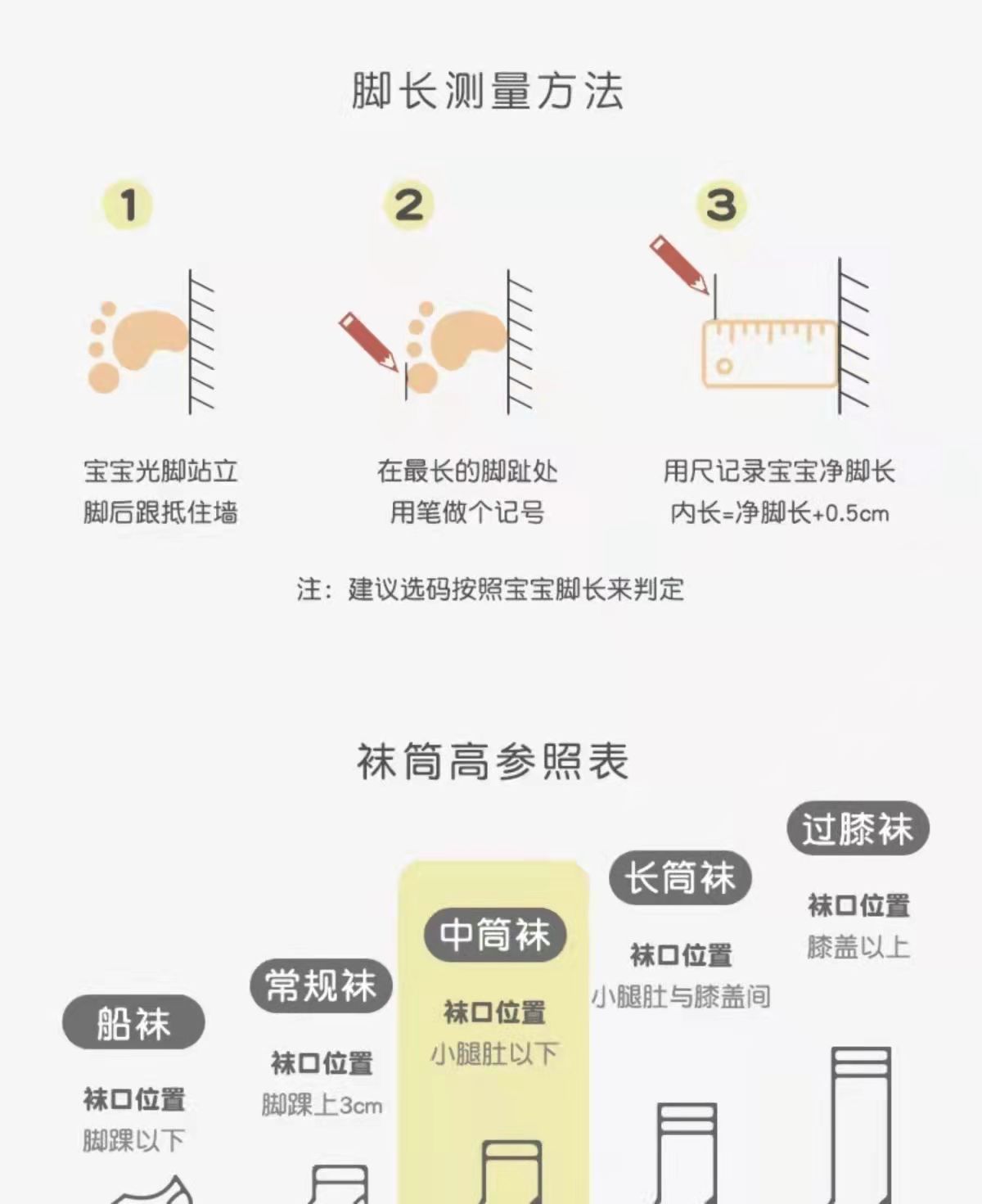 脚长测量方法

1

宝宝光脚站立
脚后跟抵住墙

2

在最长的脚趾处
用笔做个记号

3

用尺记录宝宝净脚长
内长=净脚长+0.5cm

注：建议选码按照宝宝脚长来判定

袜筒高参照表

船袜
袜口位置
脚踝以下

常规袜
袜口位置
脚踝上3cm

中筒袜
袜口位置
小腿肚以下

长筒袜
袜口位置
小腿肚与膝盖间

过膝袜
袜口位置
膝盖以上