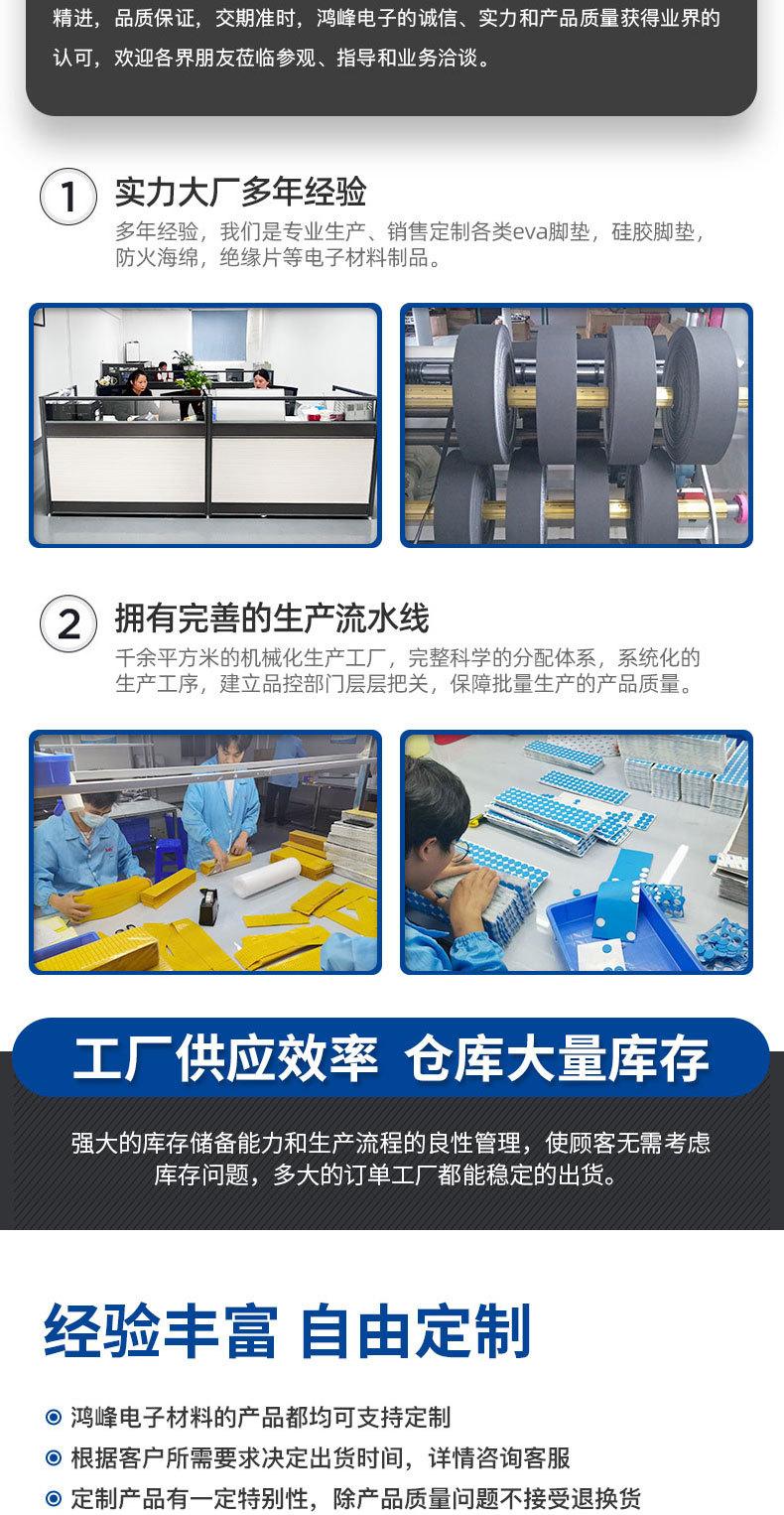 精进，品质保证，交期准时，鸿峰电子的诚信、实力和产品质量获得业界的认可，欢迎各界朋友莅临参观、指导和业务洽谈。

1 实力大厂多年经验

多年经验，我们是专业生产、销售定制各类eva脚垫，硅胶脚垫，防火海绵，绝缘片等电子材料制品。

2 拥有完善的生产流水线

千余平方米的机械化生产工厂，完整科学的分配体系，系统化的生产工序，建立品控部门层层把关，保障批量生产的产品质量。

工厂供应效率 仓库大量库存

强大的库存储备能力和生产流程的良性管理，使顾客无需考虑库存问题，多大的订单工厂都能稳定的出货。

经验丰富 自由定制

鸿峰电子材料的产品都均可支持定制

根据客户所需要求决定出货时间，详情咨询客服

定制产品有一定特别性，除产品质量问题不接受退换货