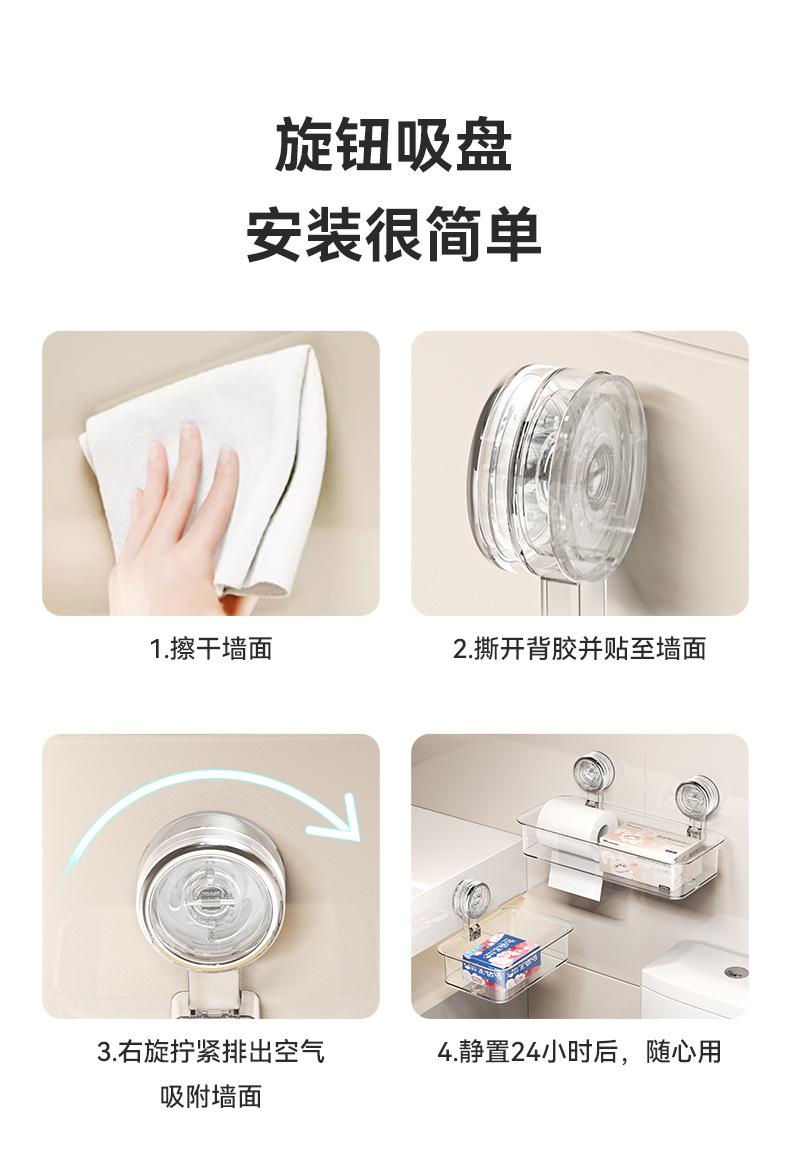 旋钮吸盘
安装很简单

1.擦干墙面

2.撕开背胶并贴至墙面

3.右旋拧紧排出空气
吸附墙面

4.静置24小时后，随心用