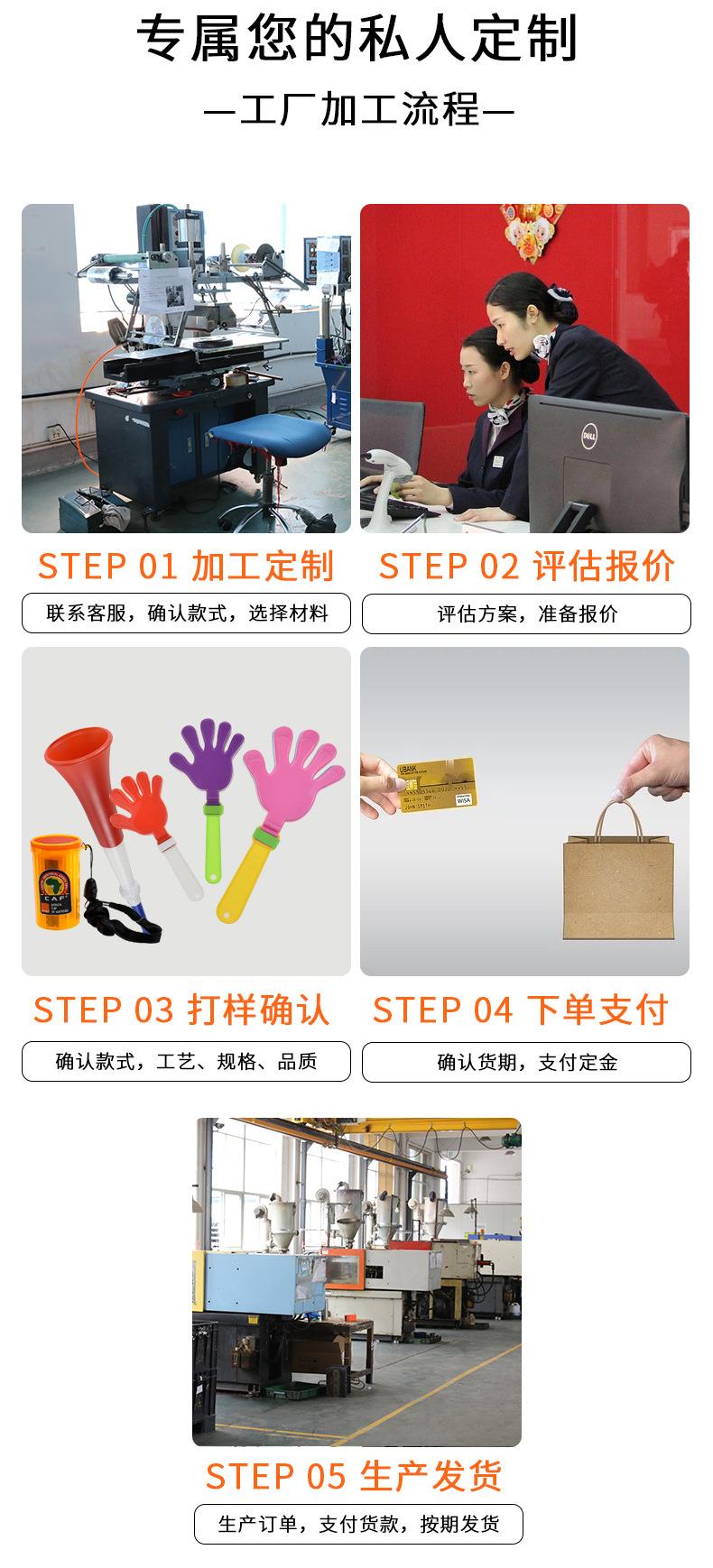 专属您的私人定制

—工厂加工流程—

DELL

STEP 01 加工定制

联系客服，确认款式，选择材料

STEP 02 评估报价

评估方案，准备报价

CAF

UBANK

WISA

STEP 03 打样确认

确认款式，工艺、规格、品质

STEP 04 下单支付

确认货期，支付定金

STEP 05 生产发货

生产订单，支付货款，按期发货