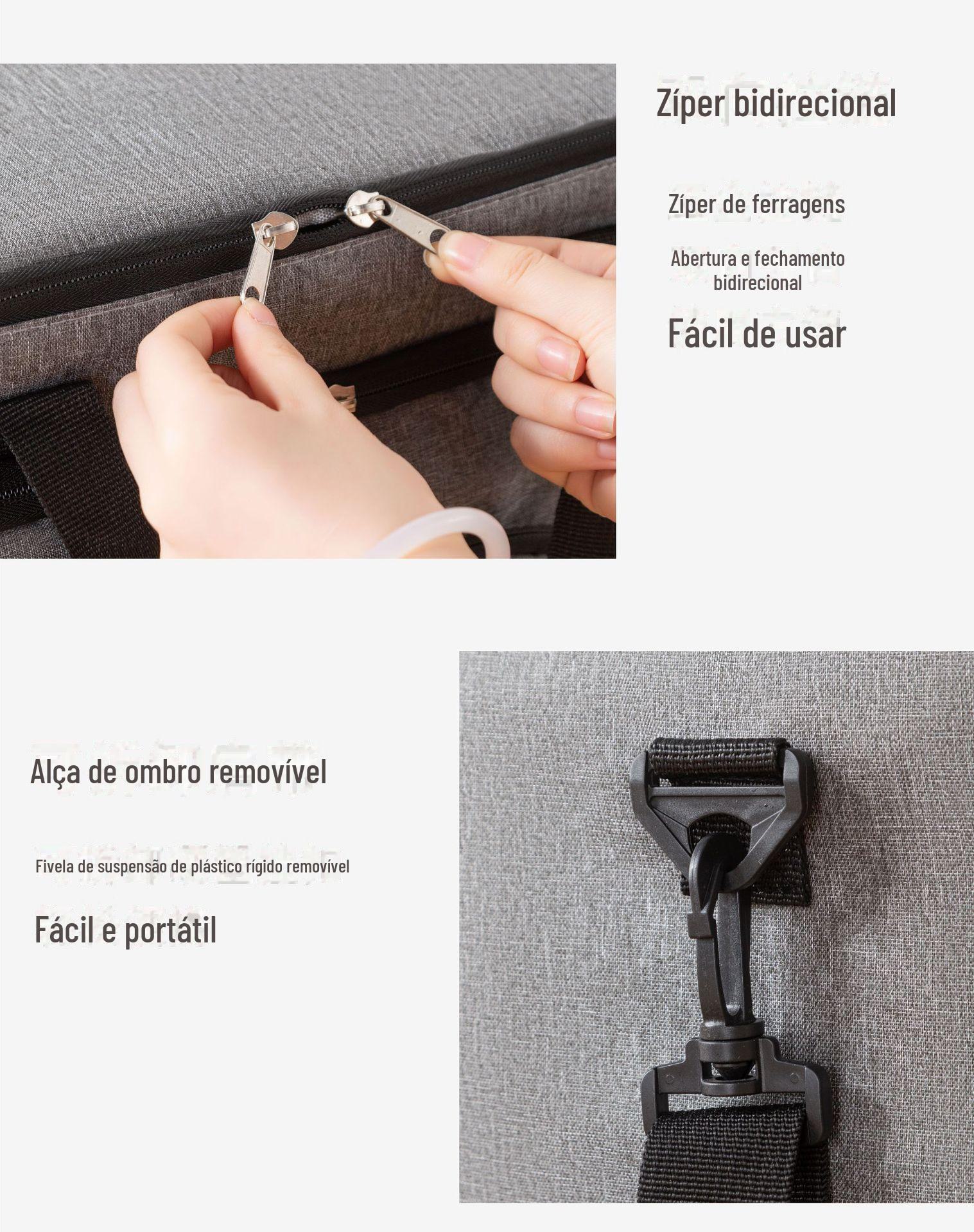 Zíper bidirecional

Zíper de ferragens

Abertura e fechamento bidirecional

Fácil de usar

Alça de ombro removível

Fivela de suspensão de plástico rígido removível

Fácil e portátil