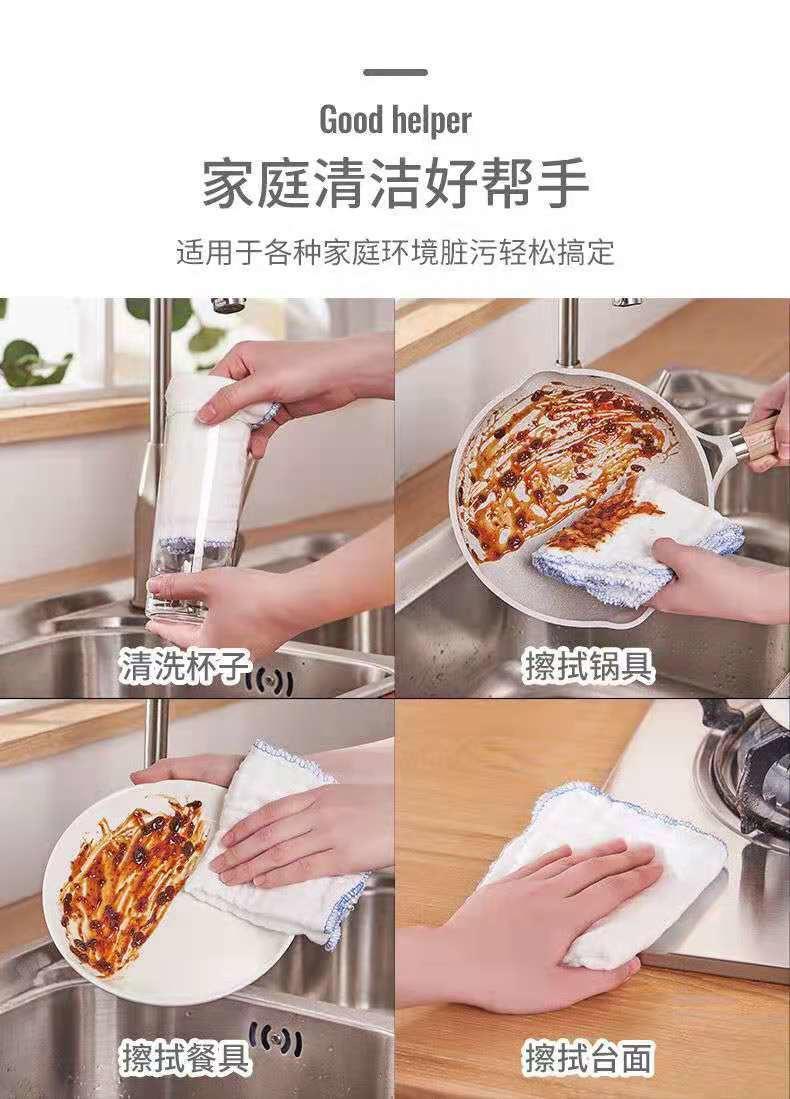 Good helper

家庭清洁好帮手

适用于各种家庭环境脏污轻松搞定

清洗杯子

擦拭锅具

擦拭餐具

擦拭台面