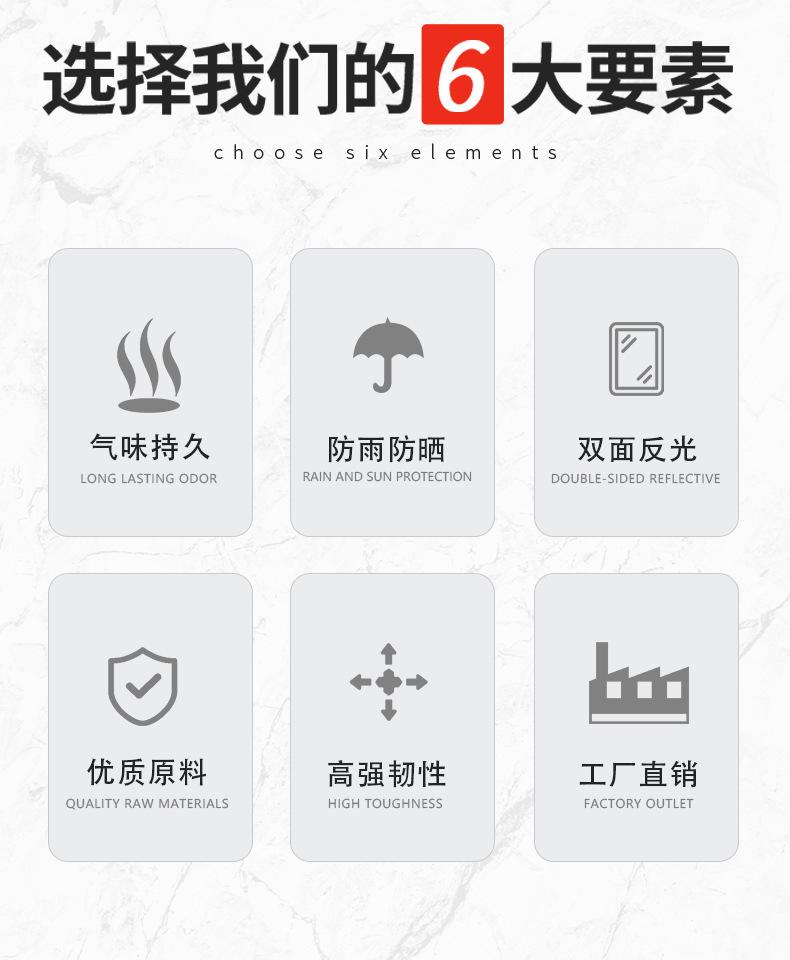 选择我们的6大要素

choose six elements

气味持久
LONG LASTING ODOR

防雨防晒
RAIN AND SUN PROTECTION

双面反光
DOUBLE-SIDED REFLECTIVE

优质原料
QUALITY RAW MATERIALS

高强韧性
HIGH TOUGHNESS

工厂直销
FACTORY OUTLET