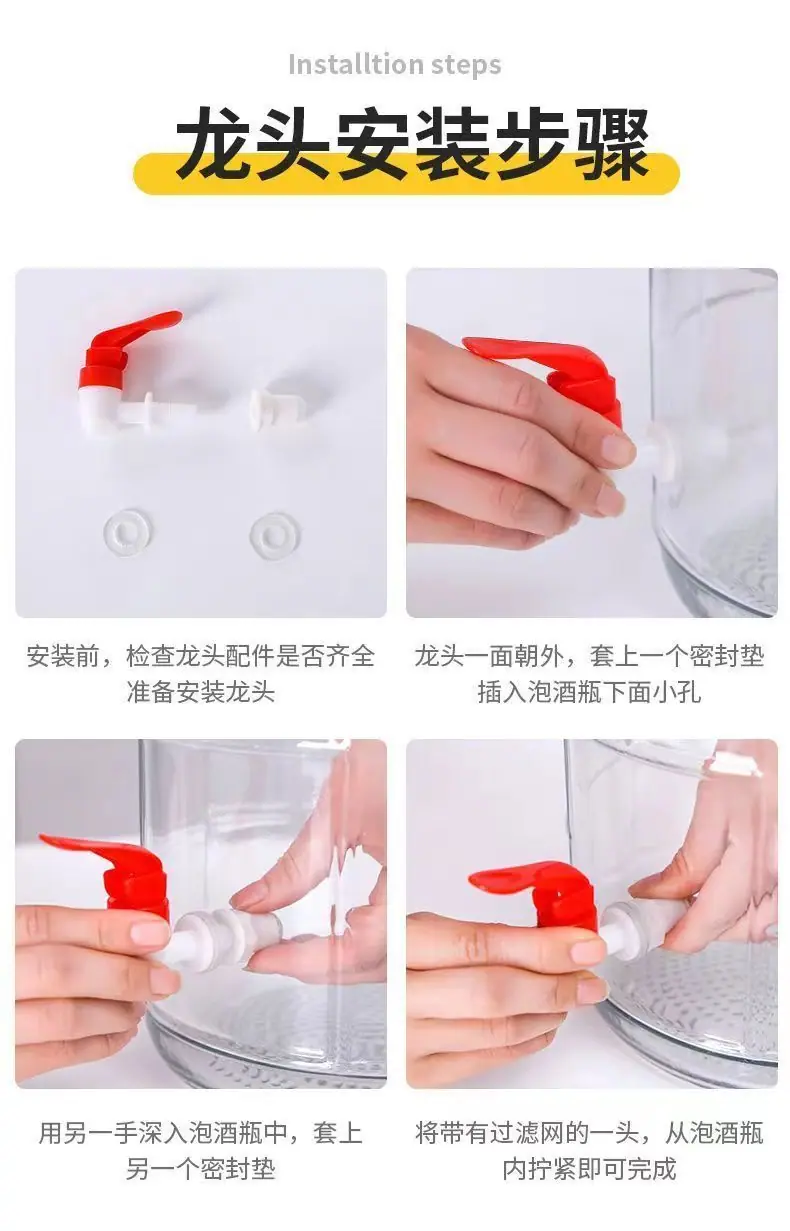 Installtion steps

龙头安装步骤

安装前，检查龙头配件是否齐全
准备安装龙头

龙头一面朝外，套上一个密封垫
插入泡酒瓶下面小孔

用另一手深入泡酒瓶中，套上
另一个密封垫

将带有过滤网的一头，从泡酒瓶
内拧紧即可完成