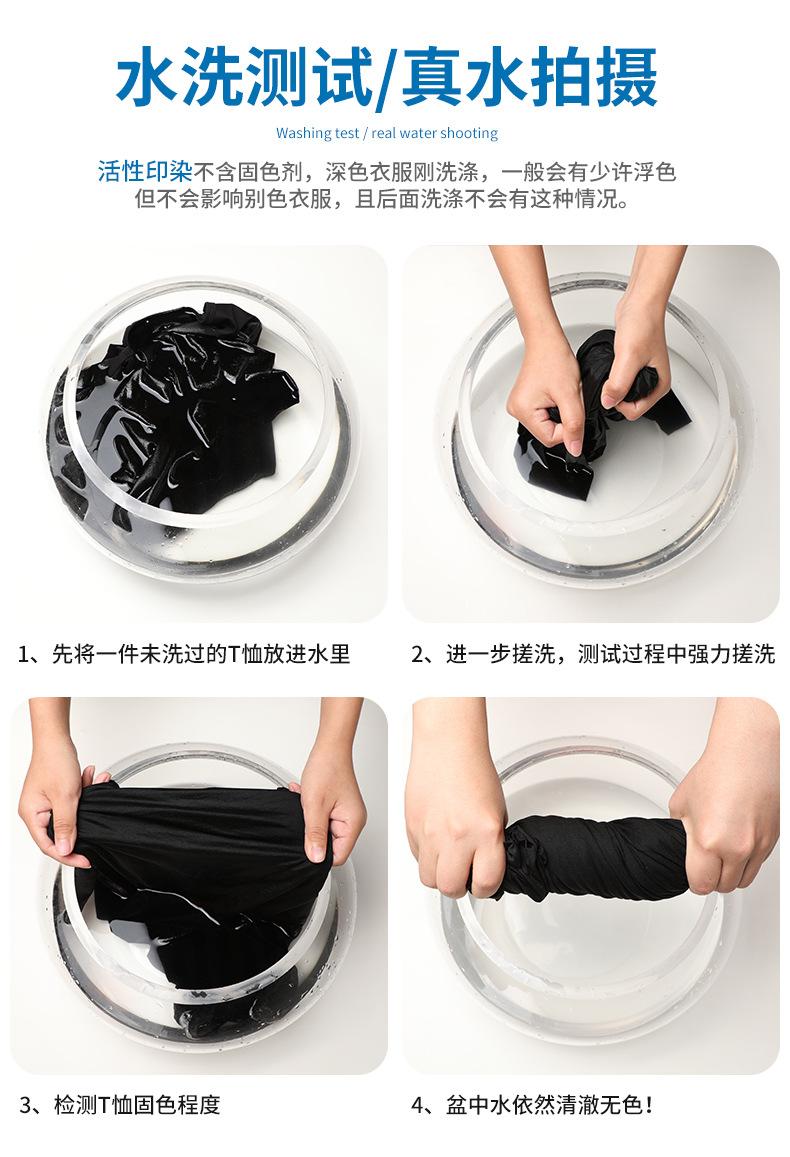 水洗测试/真水拍摄

Washing test / real water shooting

活性印染不含固色剂，深色衣服刚洗涤，一般会有少许浮色 但不会影响别色衣服，且后面洗涤不会有这种情况。

1、先将一件未洗过的T恤放进水里

2、进一步搓洗，测试过程中强力搓洗

3、检测T恤固色程度

4、盆中水依然清澈无色！