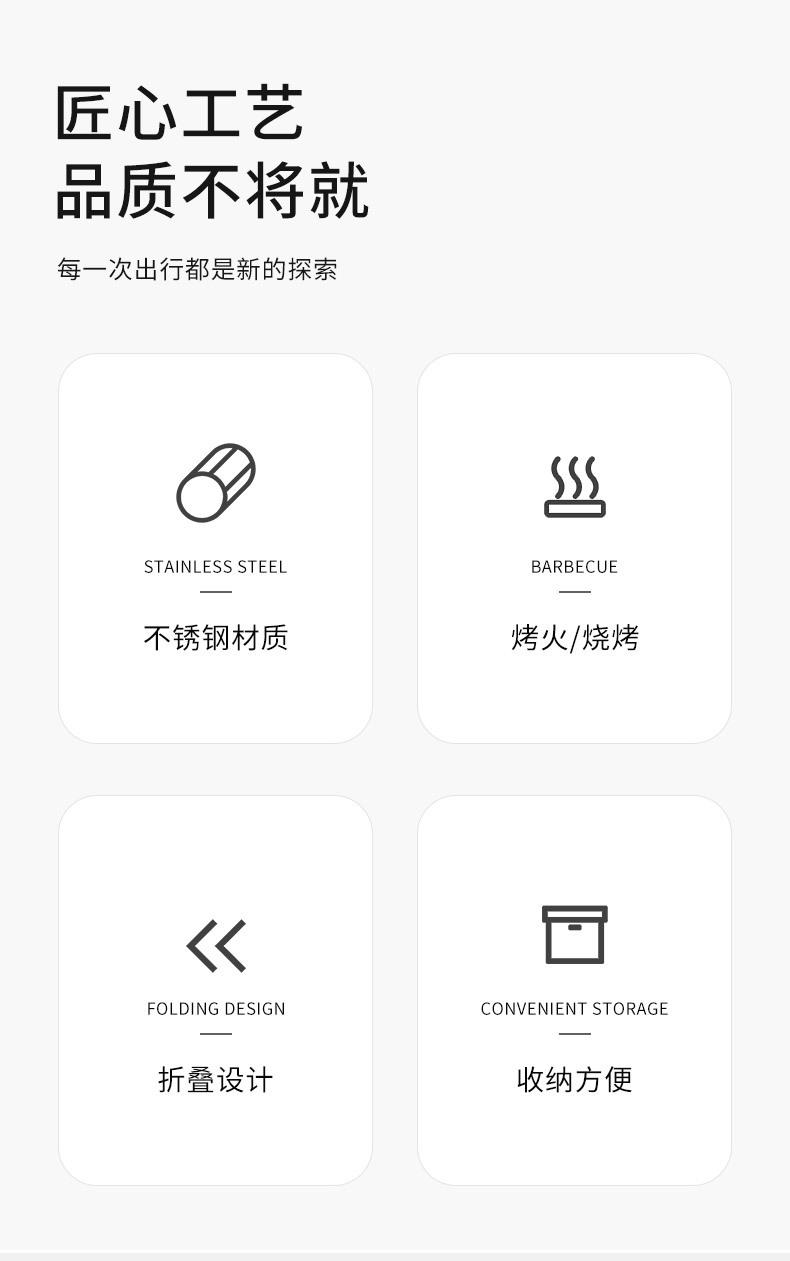 匠心工艺
品质不将就

每一次出行都是新的探索

STAINLESS STEEL
不锈钢材质

BARBECUE
烤火/烧烤

FOLDING DESIGN
折叠设计

CONVENIENT STORAGE
收纳方便