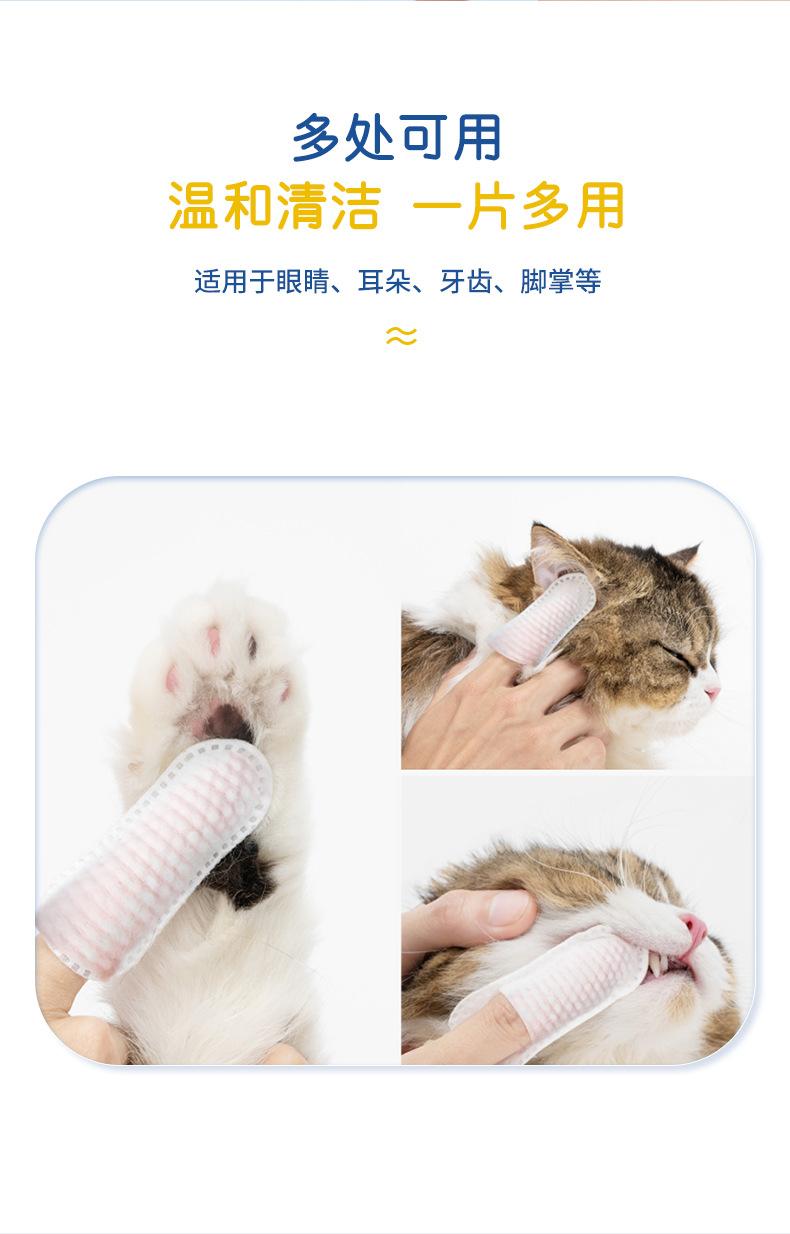 多处可用
温和清洁 一片多用

适用于眼睛、耳朵、牙齿、脚掌等

≈