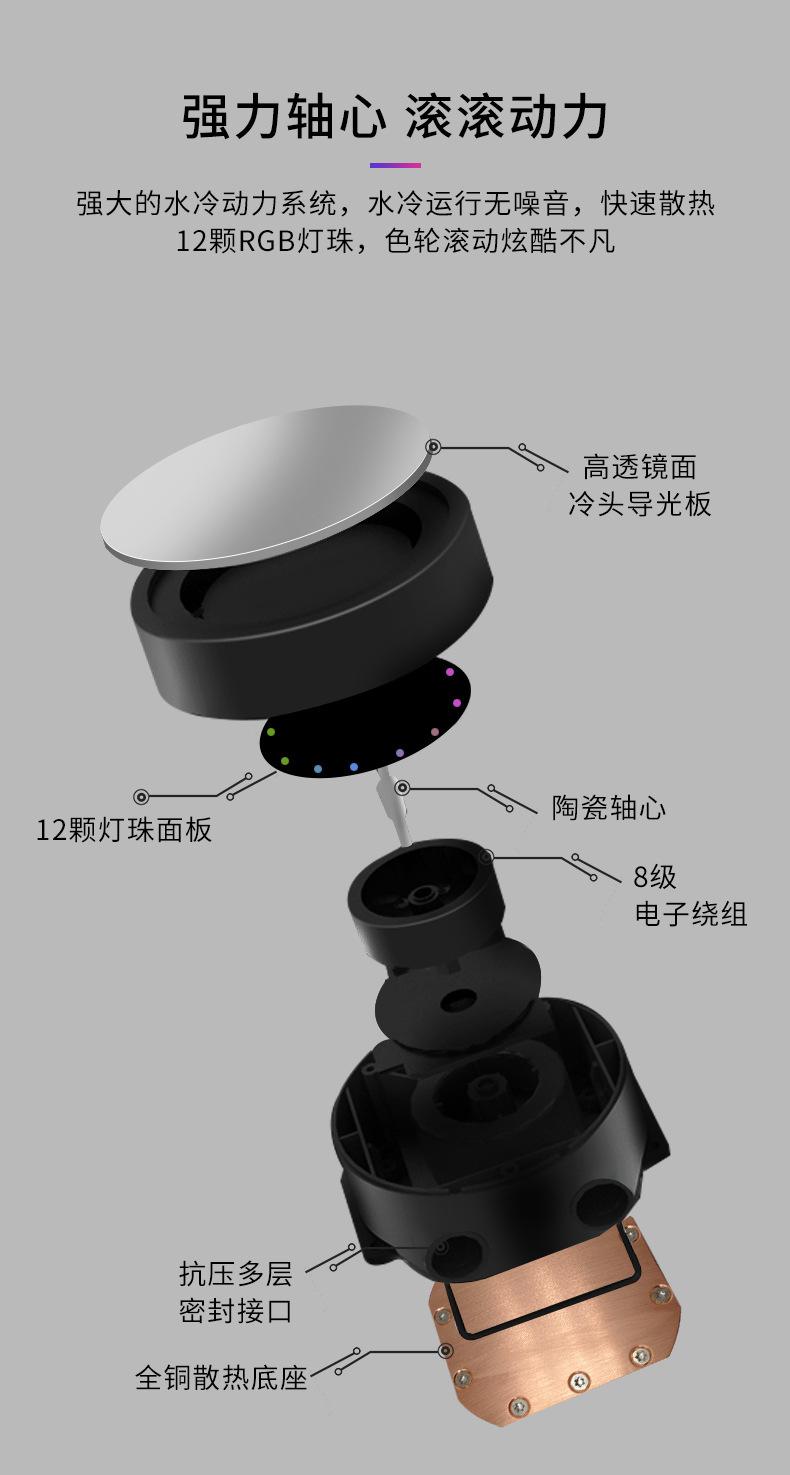 强力轴心 滚滚动力

强大的水冷动力系统，水冷运行无噪音，快速散热
12颗RGB灯珠，色轮滚动炫酷不凡

高透镜面
冷头导光板

12颗灯珠面板

陶瓷轴心

8级
电子绕组

抗压多层
密封接口

全铜散热底座