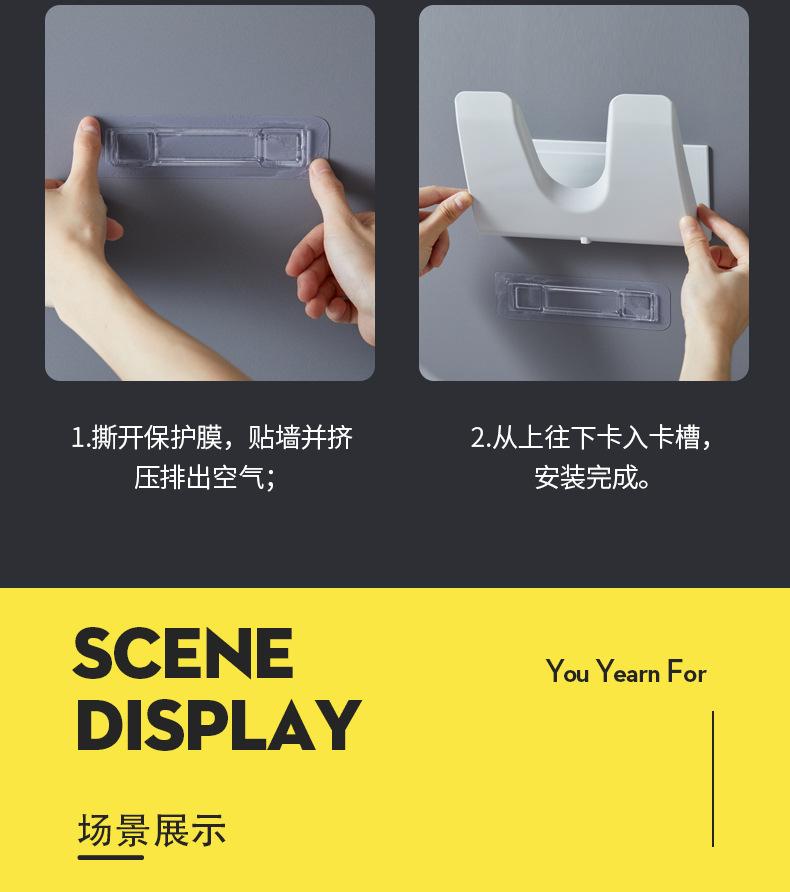 1.撕开保护膜，贴墙并挤压排出空气；

2.从上往下卡入卡槽，安装完成。

SCENE DISPLAY

You Yearn For

场景展示