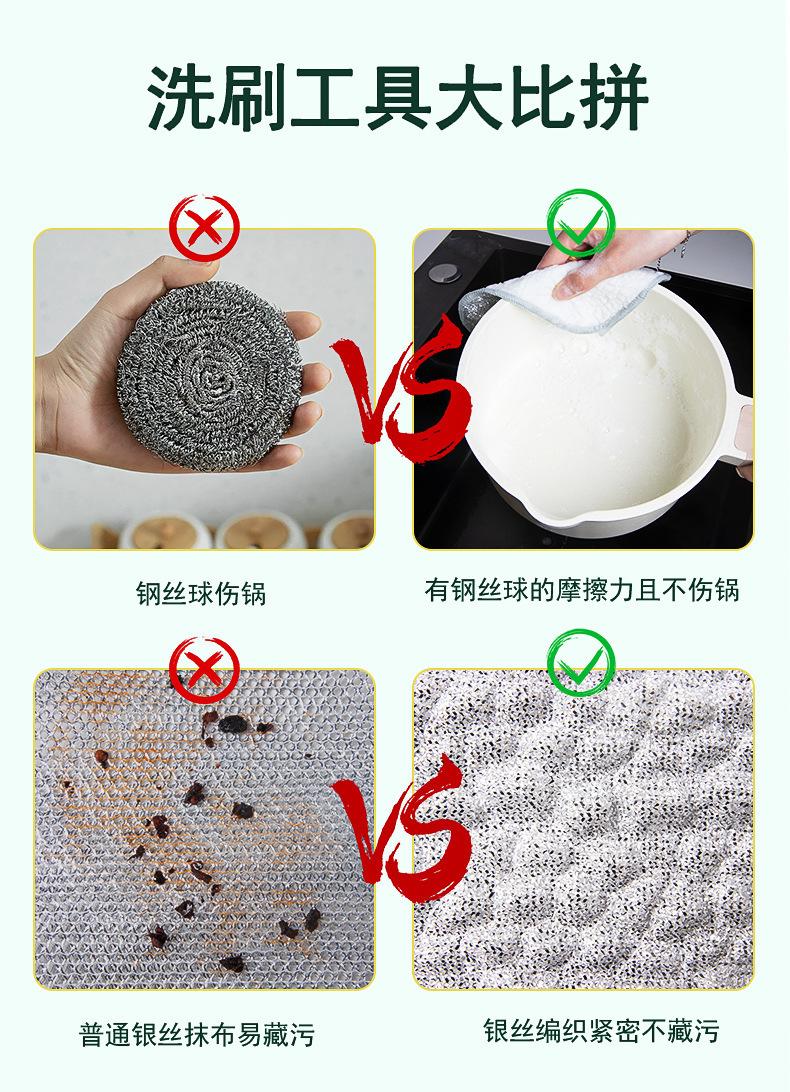 洗刷工具大比拼

VS

钢丝球伤锅

有钢丝球的摩擦力且不伤锅

VS

普通银丝抹布易藏污

银丝编织紧密不藏污