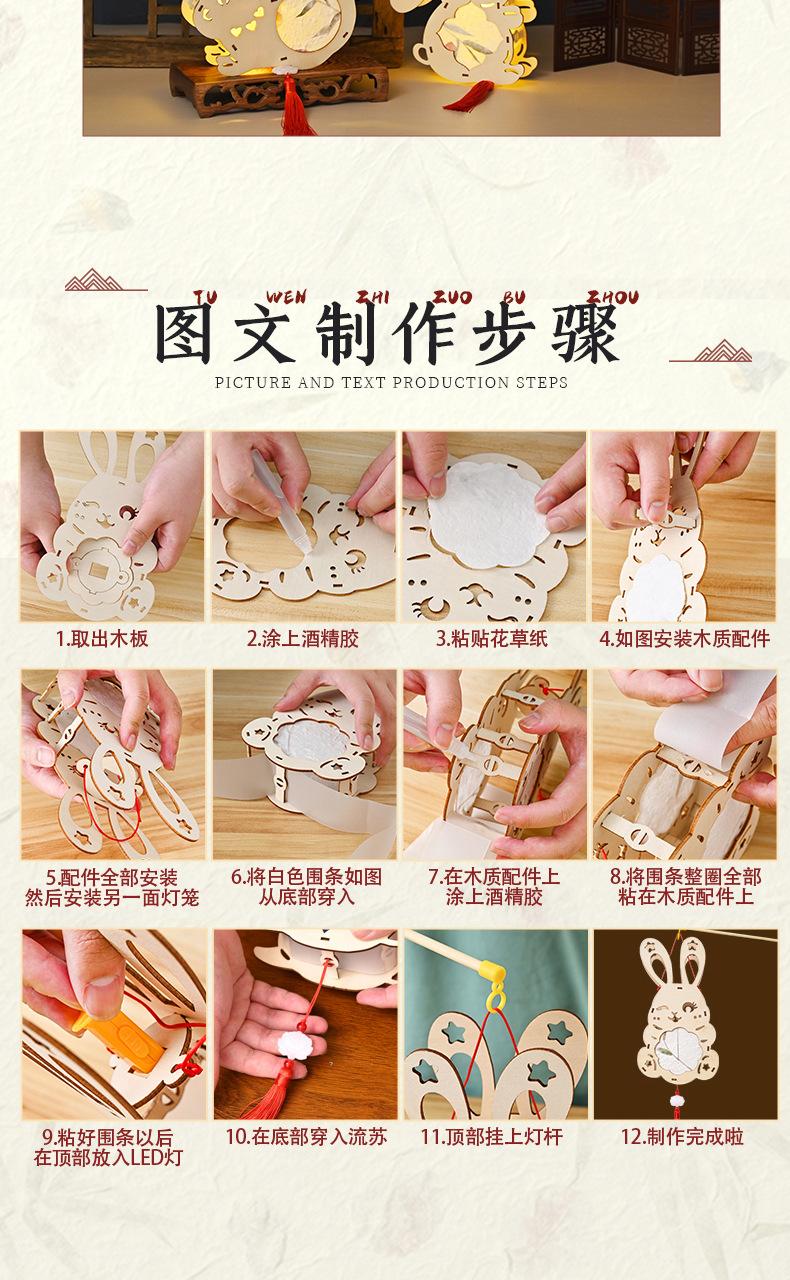 TU WEN ZHI ZUO BU ZHOU
图文制作步骤
PICTURE AND TEXT PRODUCTION STEPS

1.取出木板
2.涂上酒精胶
3.粘贴花草纸
4.如图安装木质配件

5.配件全部安装
然后安装另一面灯笼
6.将白色围条如图
从底部穿入
7.在木质配件上
涂上酒精胶
8.将围条整圈全部
粘在木质配件上

9.粘好围条以后
在顶部放入LED灯
10.在底部穿入流苏
11.顶部挂上灯杆
12.制作完成啦