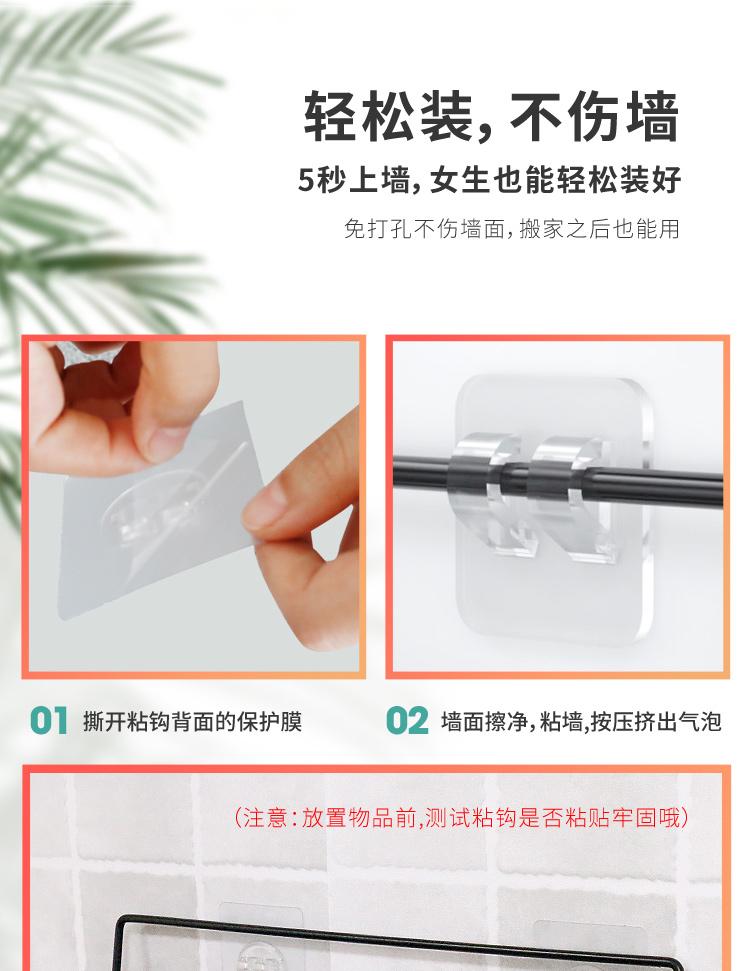 轻松装，不伤墙

5秒上墙，女生也能轻松装好

免打孔不伤墙面，搬家之后也能用

01 撕开粘钩背面的保护膜

02 墙面擦净，粘墙，按压挤出气泡

（注意：放置物品前，测试粘钩是否粘贴牢固哦）